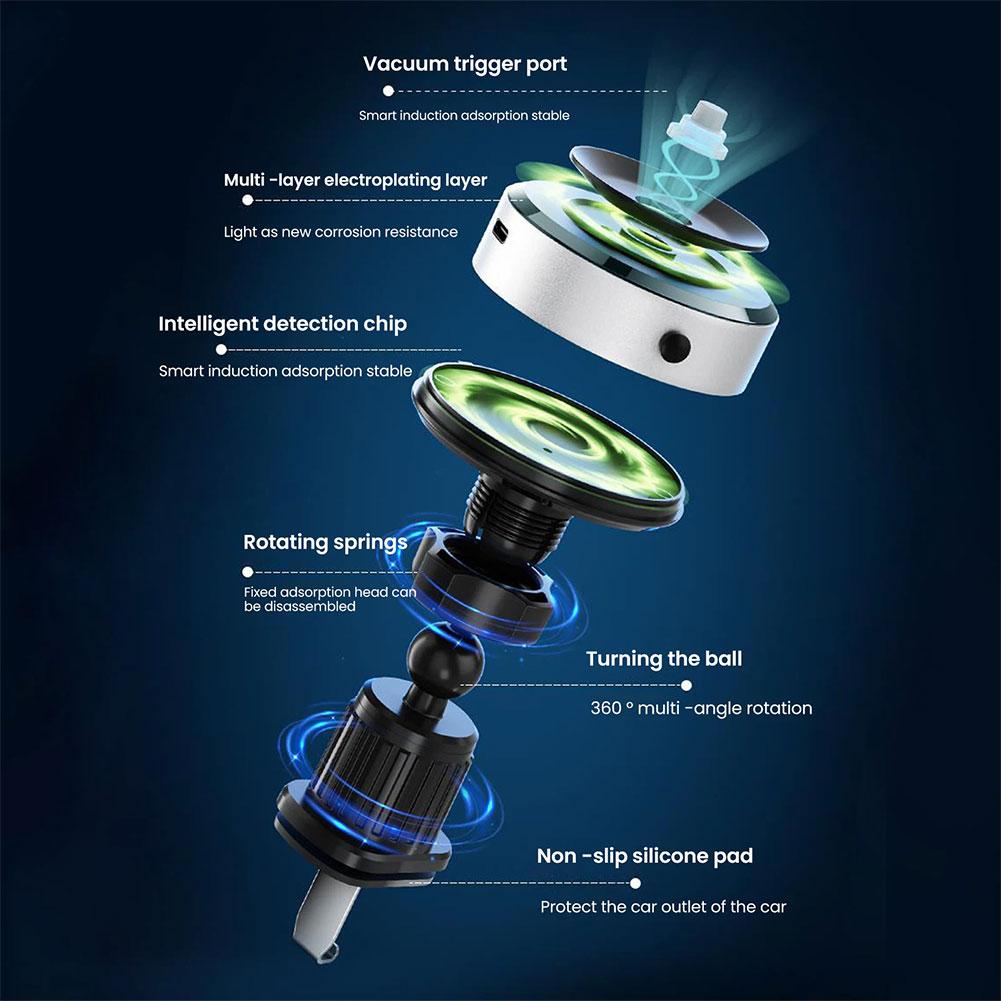 Vacuum trigger port

Smart induction adsorption stable

Multi -layer electroplating layer

Light as new corrosion resistance

Intelligent detection chip

Smart induction adsorption stable

Rotating springs

Fixed adsorption head can be disassembled

Turning the ball

360 ° multi -angle rotation

Non -slip silicone pad

Protect the car outlet of the car