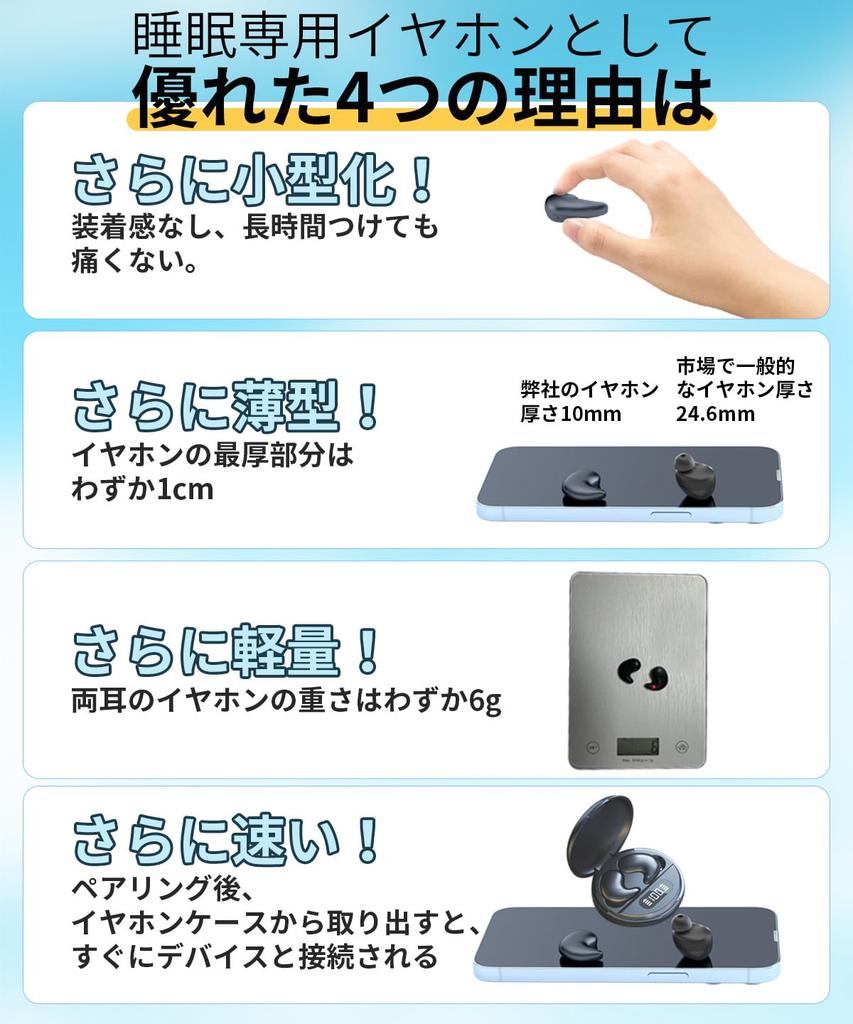 睡眠専用イヤホンとして
優れた4つの理由は

さらに小型化！
装着感なし、長時間つけても痛くない。

さらに薄型！
イヤホンの最厚部分はわずか1cm

弊社のイヤホン厚さ10mm

市場で一般的なイヤホン厚さ24.6mm

さらに軽量！
両耳のイヤホンの重さはわずか6g

さらに速い！
ペアリング後、イヤホンケースから取り出すと、すぐにデバイスと接続される