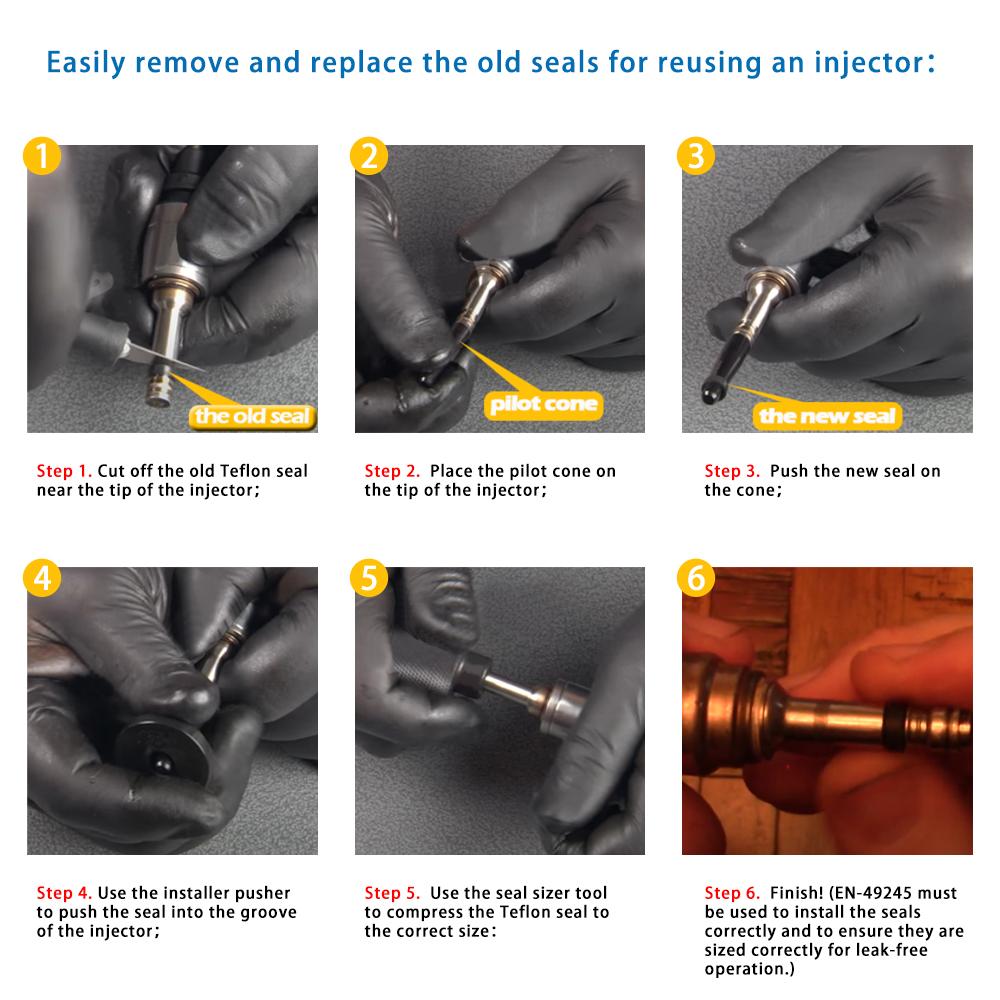 Easily remove and replace the old seals for reusing an injector:

1

the old seal

Step 1. Cut off the old Teflon seal near the tip of the injector;

2

pilot cone

Step 2. Place the pilot cone on the tip of the injector;

3

the new seal

Step 3. Push the new seal on the cone;

4

Step 4. Use the installer pusher to push the seal into the groove of the injector;

5

Step 5. Use the seal sizer tool to compress the Teflon seal to the correct size:

6

Step 6. Finish! (EN-49245 must be used to install the seals correctly and to ensure they are sized correctly for leak-free operation.)