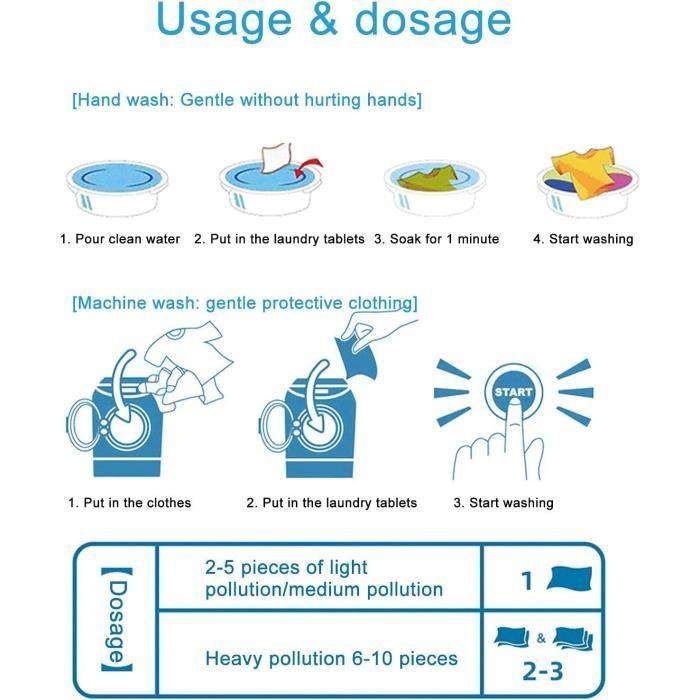 Usage & dosage

[Hand wash: Gentle without hurting hands]

1. Pour clean water 2. Put in the laundry tablets 3. Soak for 1 minute 4. Start washing

[Machine wash: gentle protective clothing]

START

1. Put in the clothes 2. Put in the laundry tablets 3. Start washing

| 【Dosage】 | 2-5 pieces of light pollution/medium pollution | 1 |
|---|---|---|
| | Heavy pollution 6-10 pieces | & 2-3 |