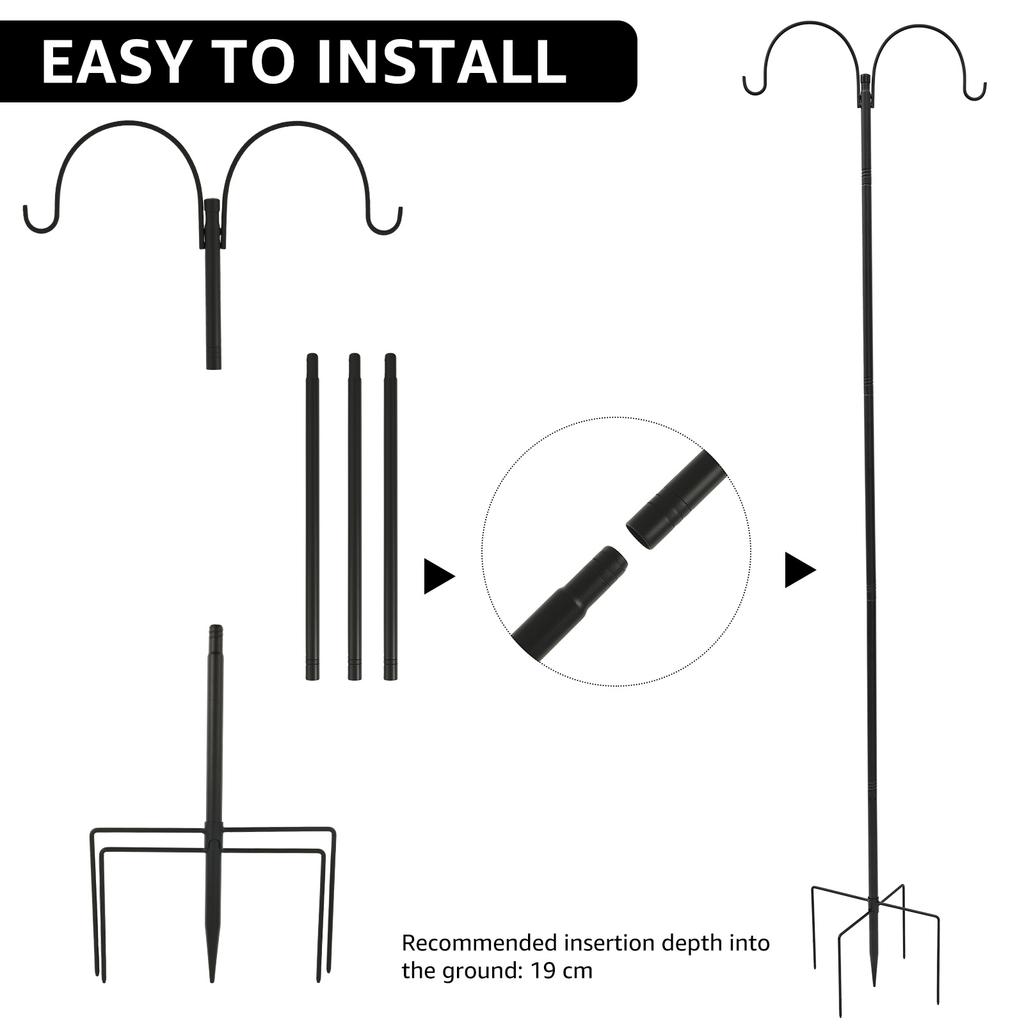 EASY TO INSTALL

Recommended insertion depth into the ground: 19 cm