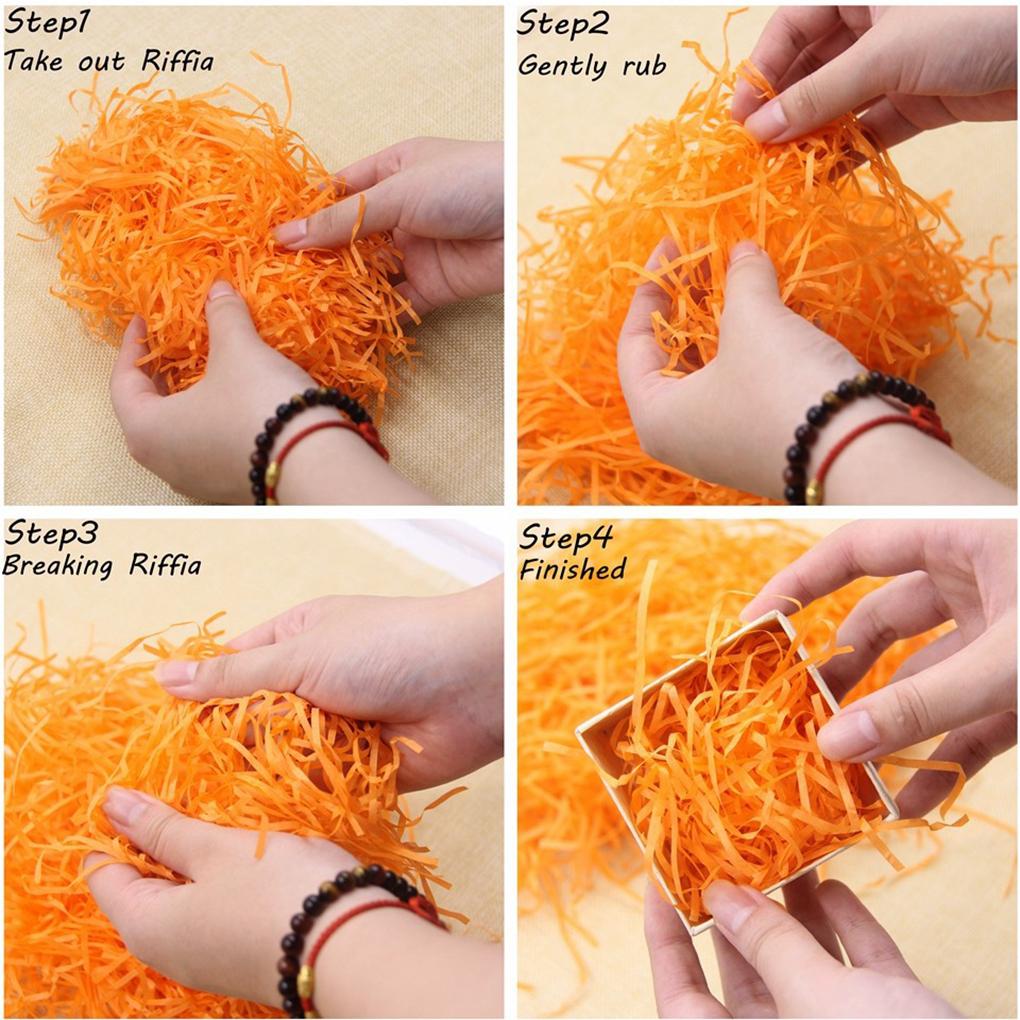 Step1
Take out Riffia

Step2
Gently rub

Step3
Breaking Riffia

Step4
Finished