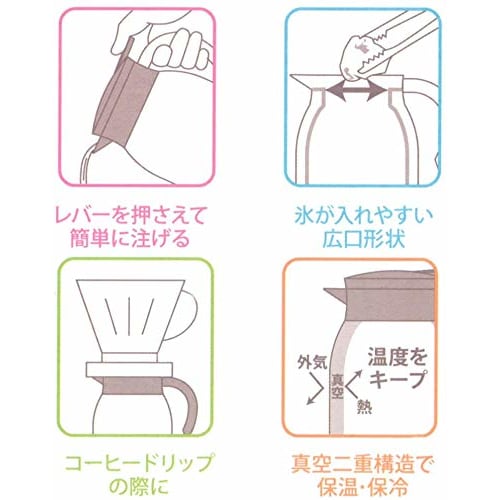 レバーを押さえて簡単に注げる

氷が入れやすい広口形状

コーヒードリップの際に

外気

真空

熱

温度をキープ

真空二重構造で保温・保冷