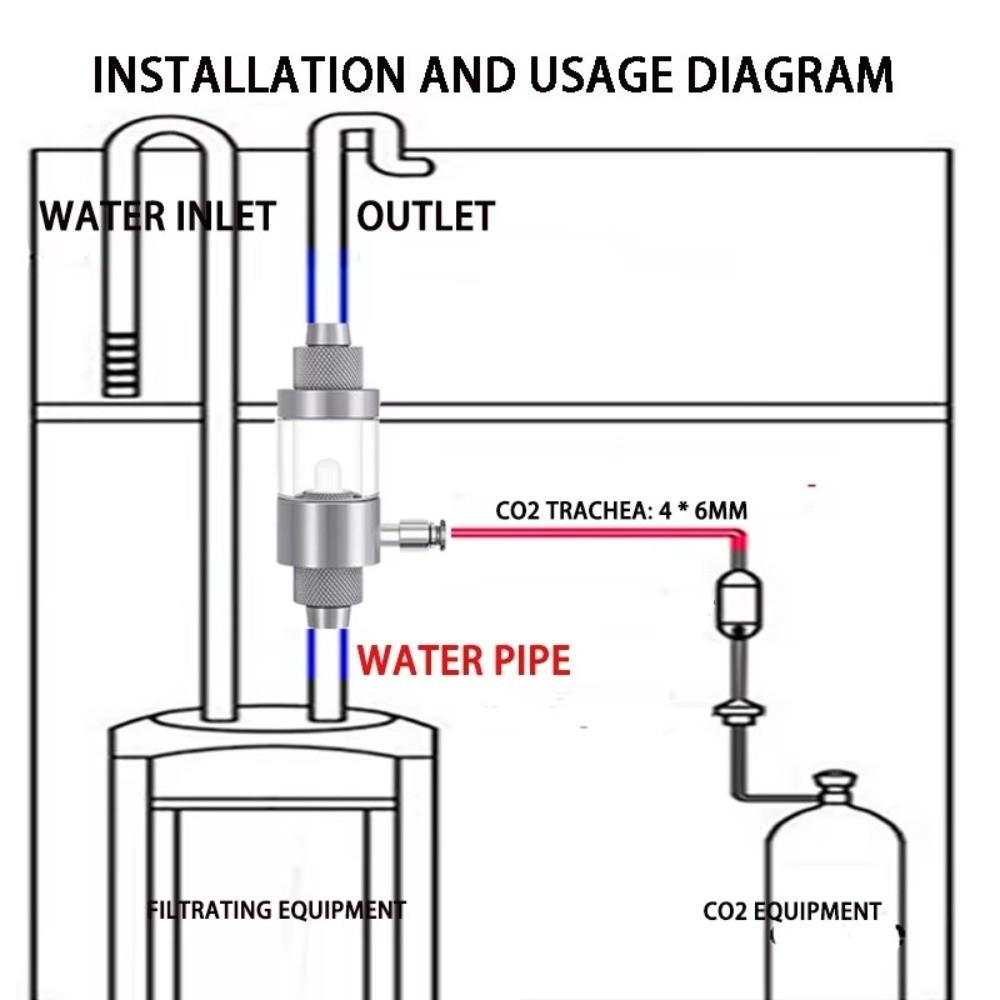 INSTALLATION AND USAGE DIAGRAM

WATER INLET

OUTLET

CO2 TRACHEA: 4 * 6MM

WATER PIPE

FILTRATING EQUIPMENT

CO2 EQUIPMENT