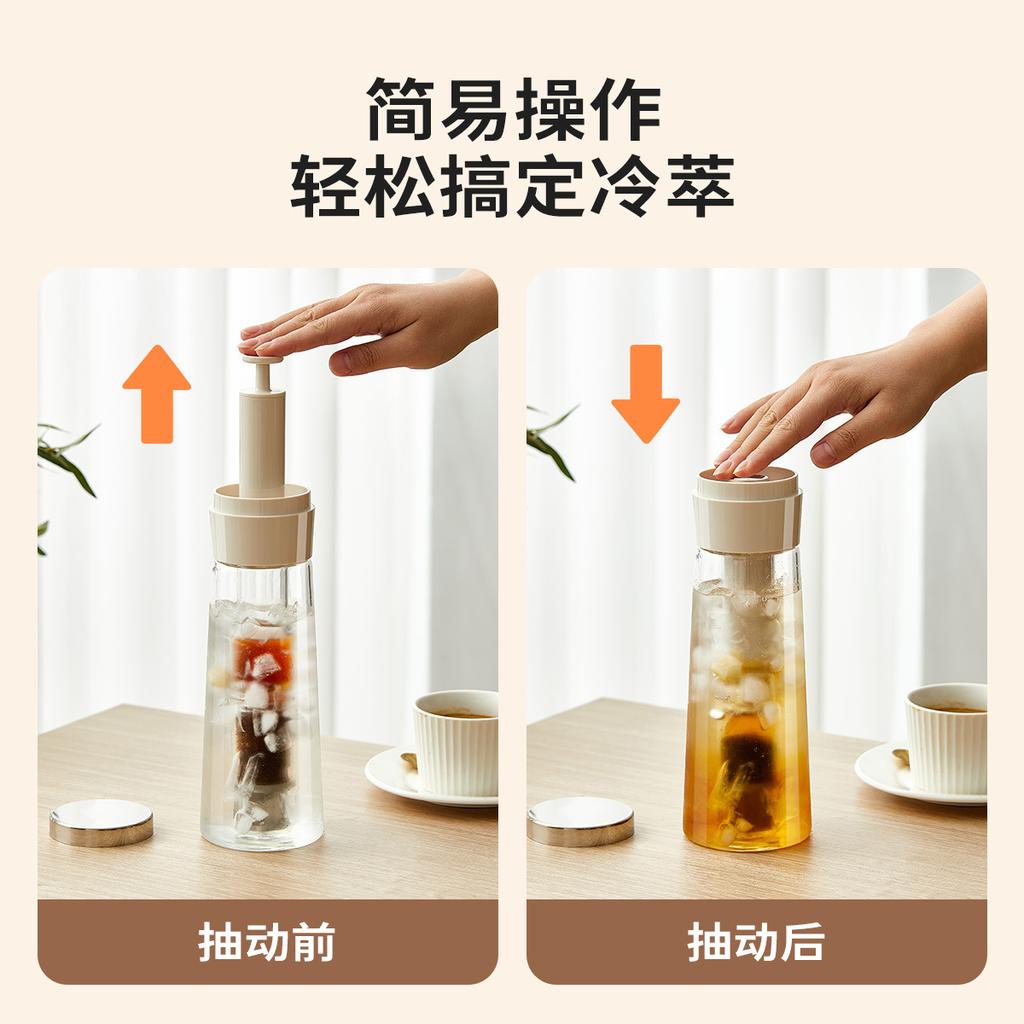 简易操作
轻松搞定冷萃

抽动前

抽动后