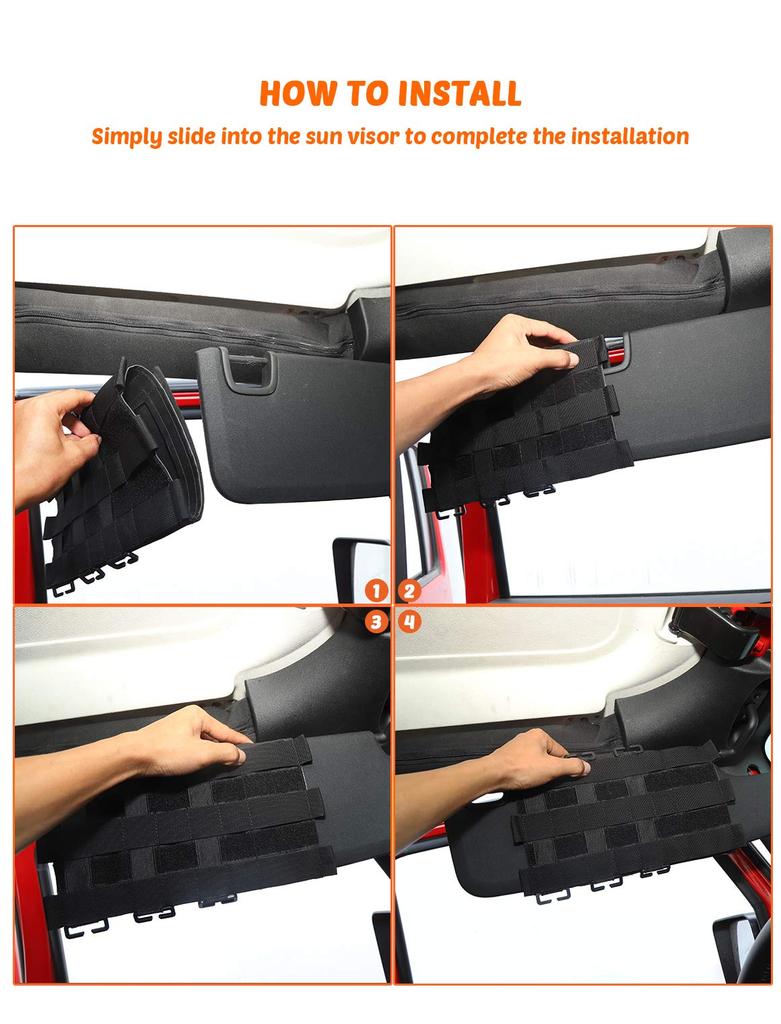 HOW TO INSTALL

Simply slide into the sun visor to complete the installation

1 2
3 4