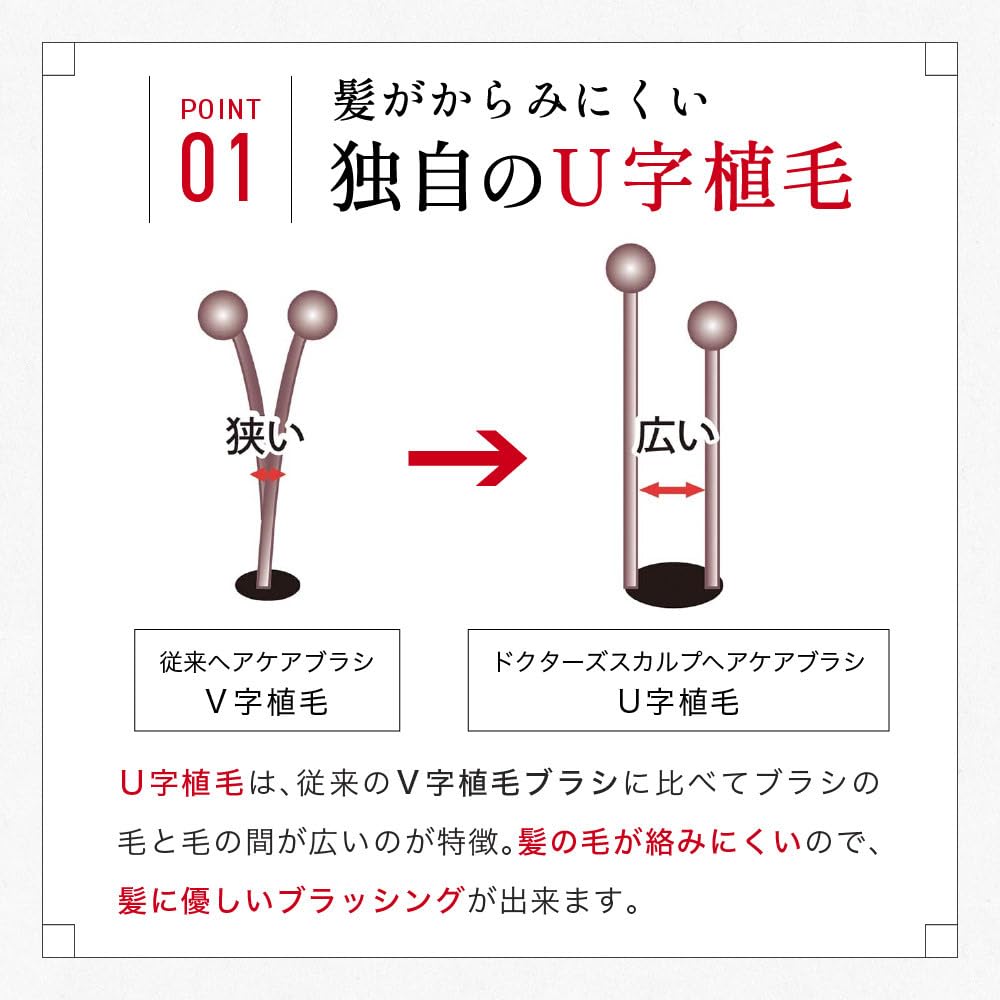 POINT
01

髪がからみにくい
独自のU字植毛

狭い

広い

従来ヘアケアブラシ
V字植毛

ドクターズスカルプヘアケアブラシ
U字植毛

U字植毛は、従来のV字植毛ブラシに比べてブラシの毛と毛の間が広いのが特徴。髪の毛が絡みにくいので、髪に優しいブラッシングが出来ます。