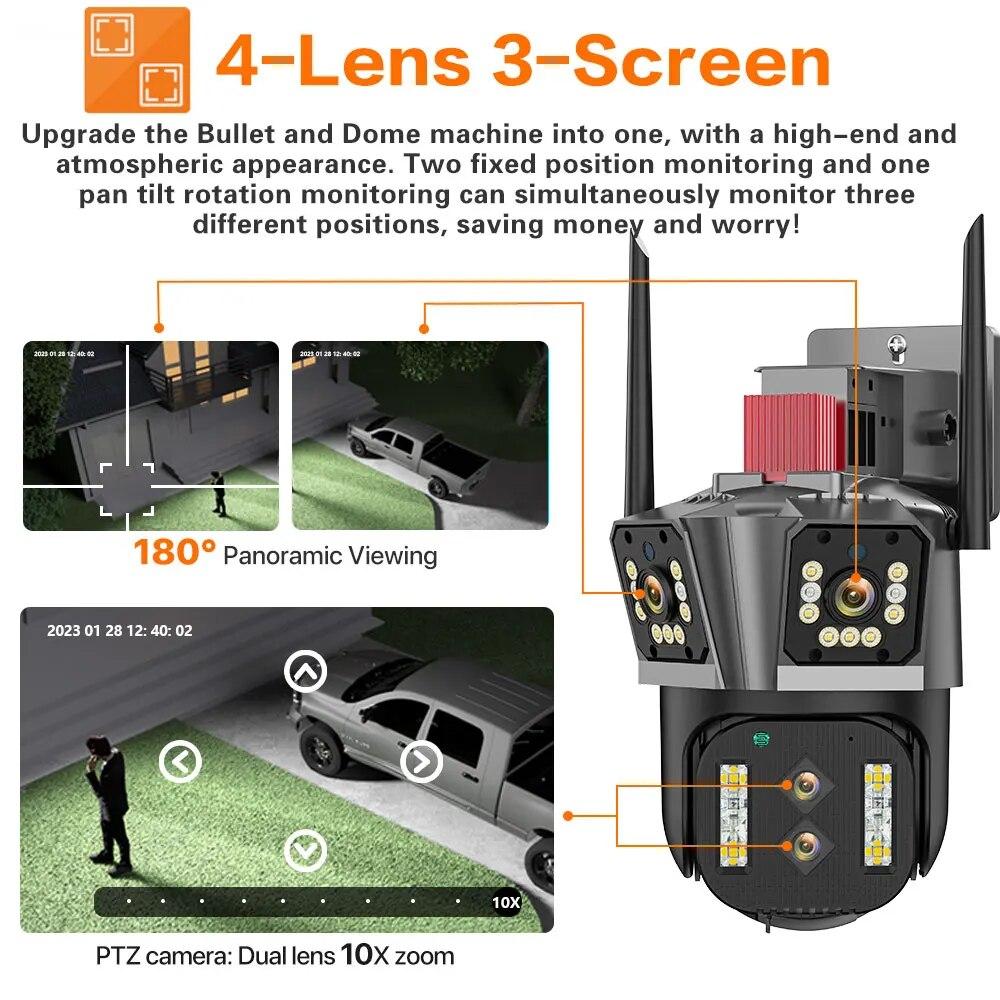 4-Lens 3-Screen

Upgrade the Bullet and Dome machine into one, with a high-end and atmospheric appearance. Two fixed position monitoring and one pan tilt rotation monitoring can simultaneously monitor three different positions, saving money and worry!

2023 01 28 12: 40: 02

2023 01 28 12: 40: 02

180° Panoramic Viewing

2023 01 28 12: 40: 02

10X

PTZ camera: Dual lens 10X zoom