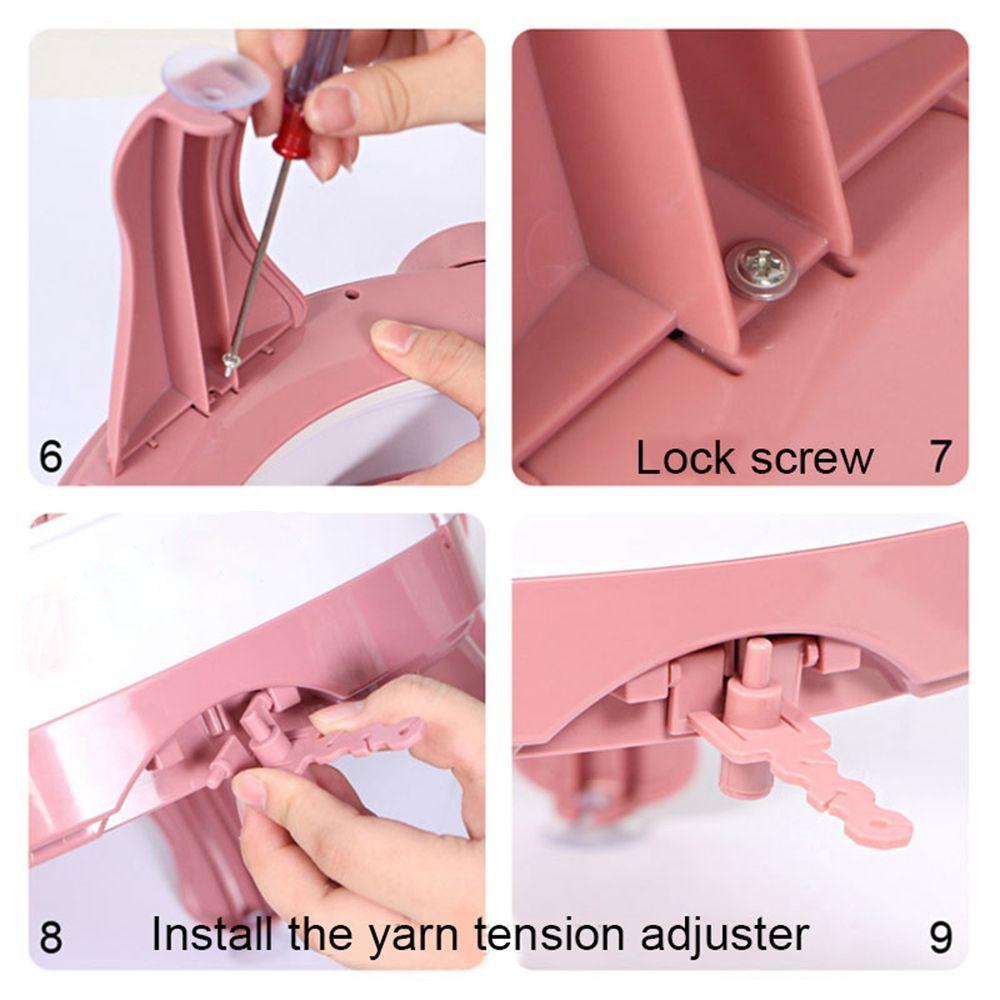 6

Lock screw 7

8 Install the yarn tension adjuster 9