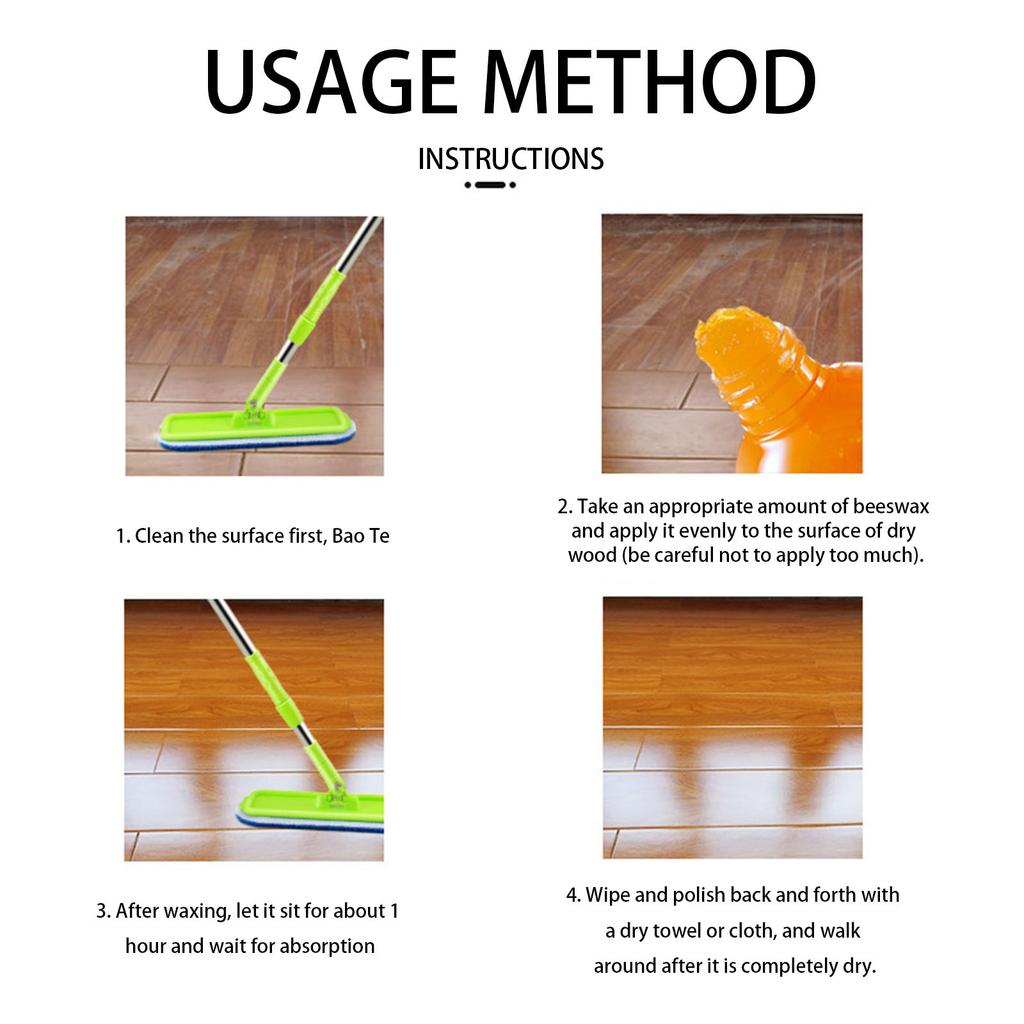 USAGE METHOD

INSTRUCTIONS

1. Clean the surface first, Bao Te

2. Take an appropriate amount of beeswax and apply it evenly to the surface of dry wood (be careful not to apply too much).

3. After waxing, let it sit for about 1 hour and wait for absorption

4. Wipe and polish back and forth with a dry towel or cloth, and walk around after it is completely dry.