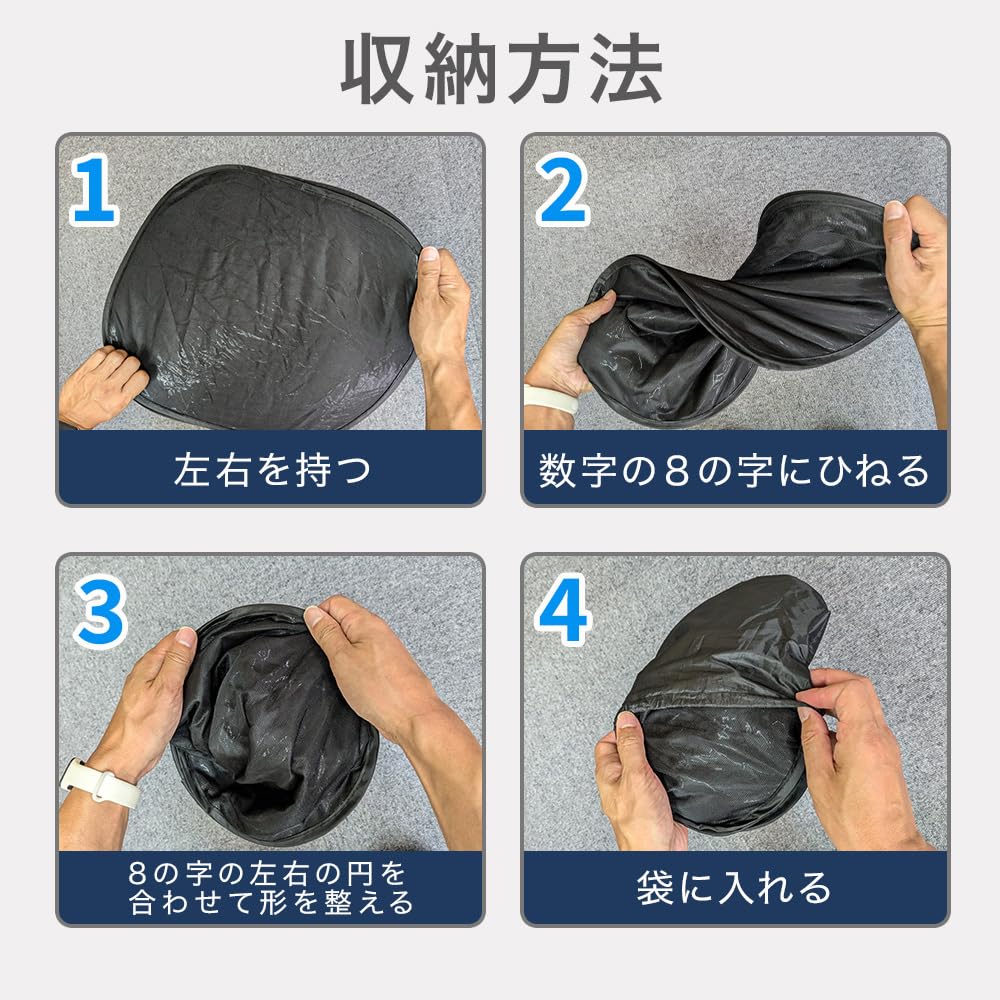 収納方法

1
左右を持つ

2
数字の８の字にひねる

3
８の字の左右の円を合わせて形を整える

4
袋に入れる