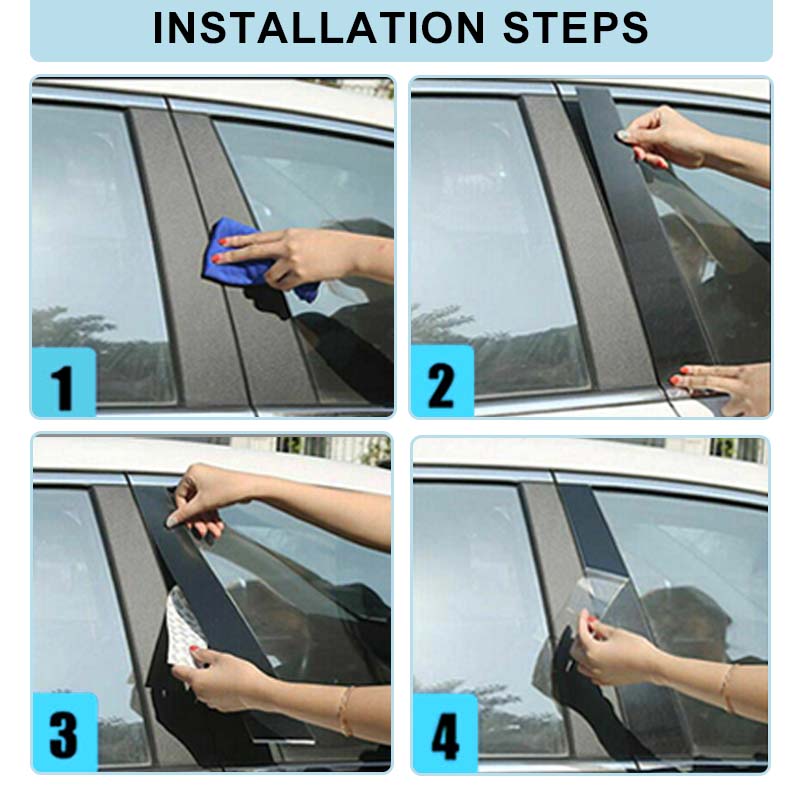 INSTALLATION STEPS

1

2

3

4