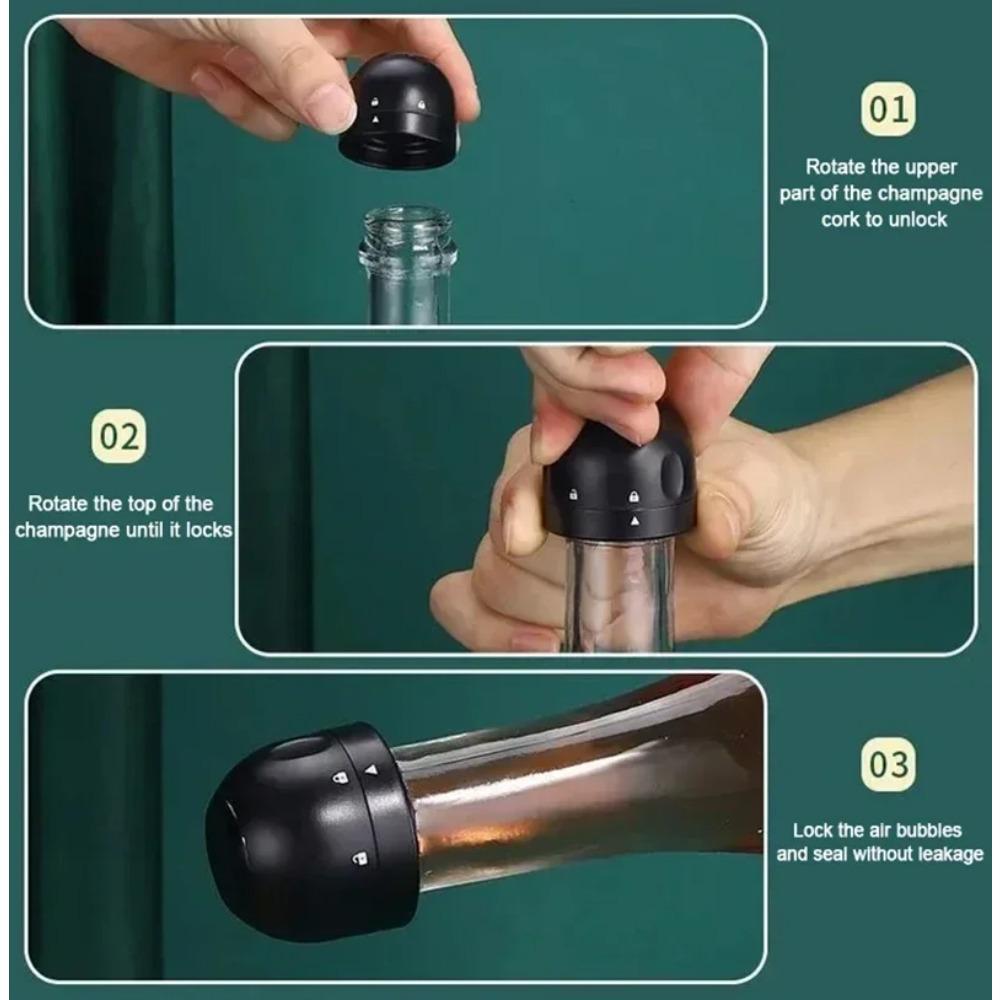 01

Rotate the upper part of the champagne cork to unlock

02

Rotate the top of the champagne until it locks

03

Lock the air bubbles and seal without leakage