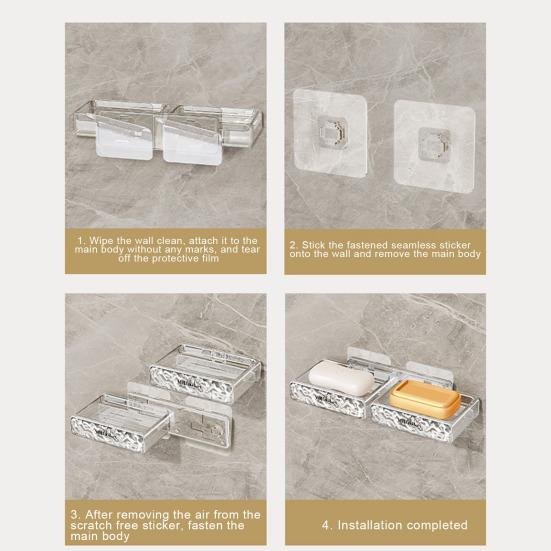 1. Wipe the wall clean, attach it to the main body without any marks, and tear off the protective film

2. Stick the fastened seamless sticker onto the wall and remove the main body

3. After removing the air from the scratch free sticker, fasten the main body

4. Installation completed