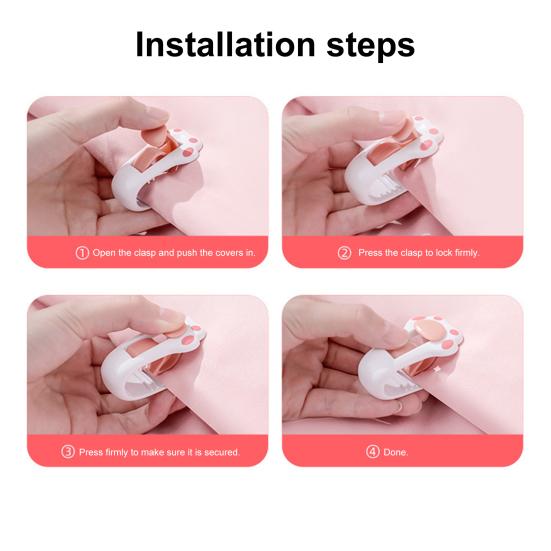 Installation steps

① Open the clasp and push the covers in.

② Press the clasp to lock firmly.

③ Press firmly to make sure it is secured.

④ Done.