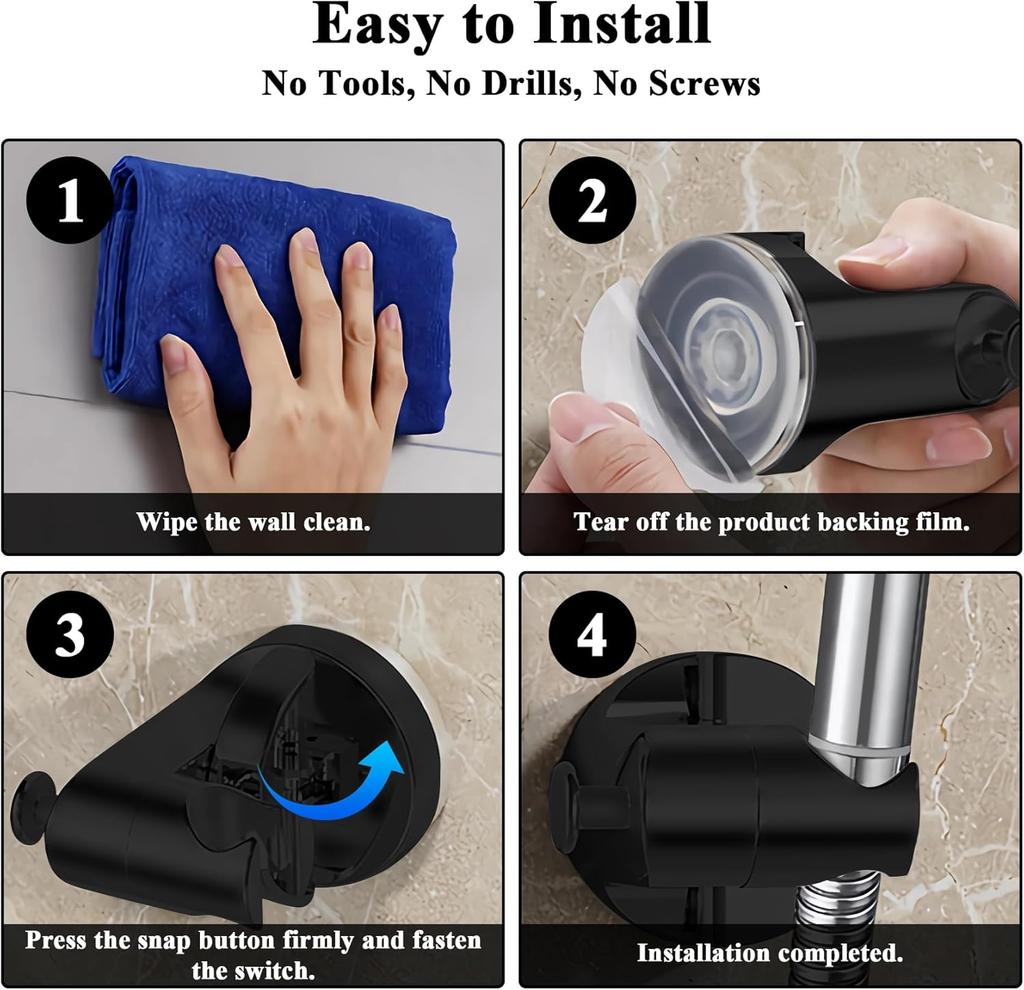 Easy to Install
No Tools, No Drills, No Screws

1
Wipe the wall clean.

2
Tear off the product backing film.

3
Press the snap button firmly and fasten the switch.

4
Installation completed.