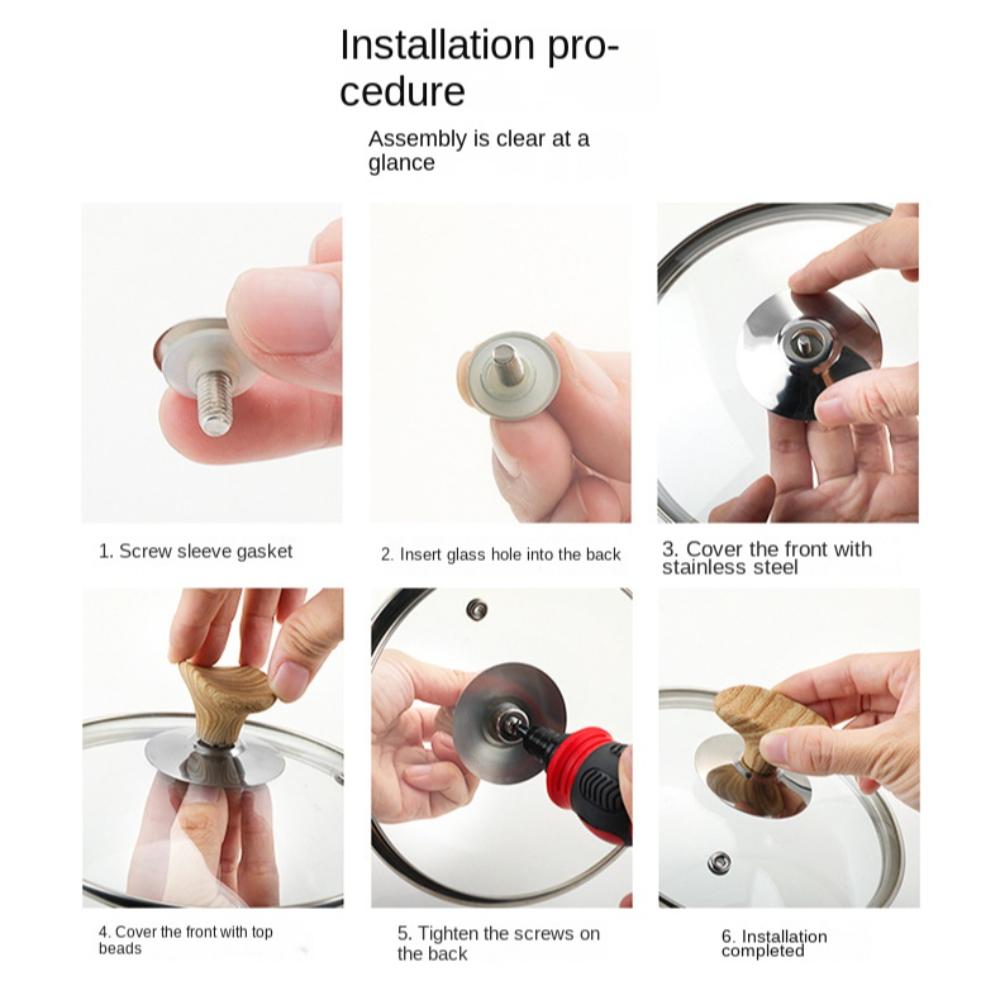 Installation procedure

Assembly is clear at a glance

1. Screw sleeve gasket

2. Insert glass hole into the back

3. Cover the front with stainless steel

4. Cover the front with top beads

5. Tighten the screws on the back

6. Installation completed