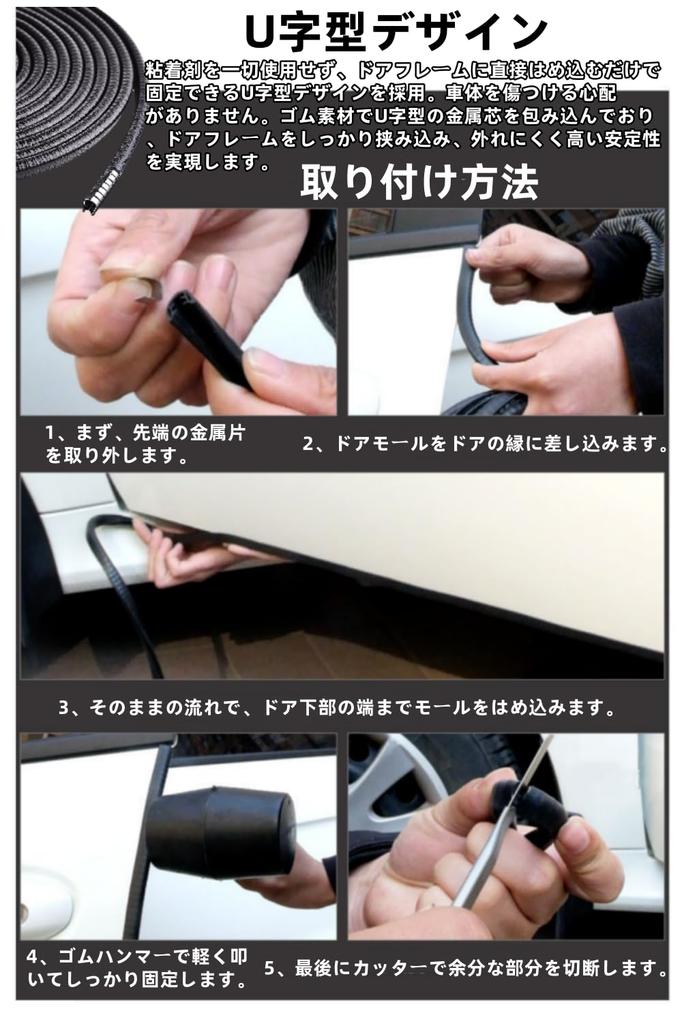 U字型デザイン

粘着剤を一切使用せず、ドアフレームに直接はめ込むだけで固定できるU字型デザインを採用。車体を傷つける心配がありません。ゴム素材でU字型の金属芯を包み込んでおり、ドアフレームをしっかり挟み込み、外れにくく高い安定性を実現します。

取り付け方法

1、まず、先端の金属片を取り外します。

2、ドアモールをドアの縁に差し込みます。

3、そのままの流れで、ドア下部の端までモールをはめ込みます。

4、ゴムハンマーで軽く叩いてしっかり固定します。

5、最後にカッターで余分な部分を切断します。