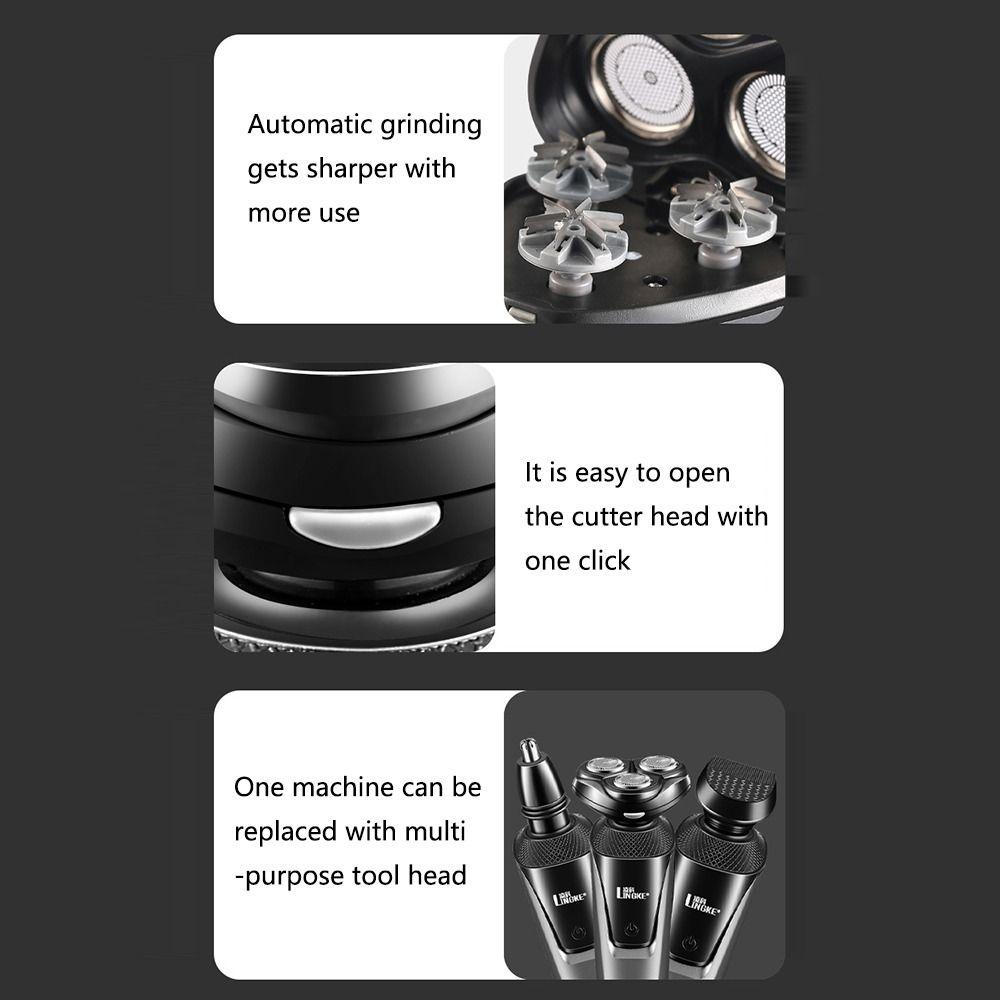 Automatic grinding gets sharper with more use

It is easy to open the cutter head with one click

One machine can be replaced with multi -purpose tool head

LINGKE

LINGKE

LINGKE