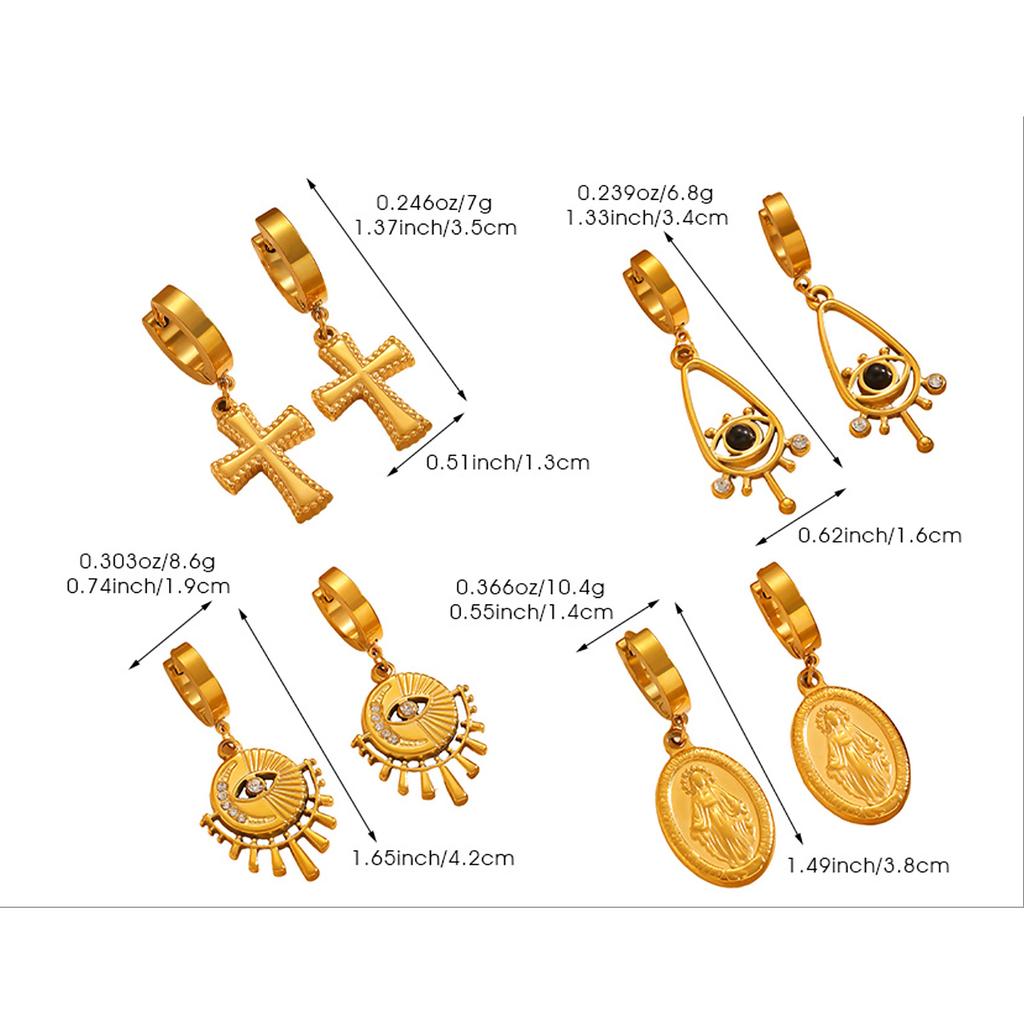 0.246oz/7g
1.37inch/3.5cm

0.51inch/1.3cm

0.239oz/6.8g
1.33inch/3.4cm

0.62inch/1.6cm

0.303oz/8.6g
0.74inch/1.9cm

1.65inch/4.2cm

0.366oz/10.4g
0.55inch/1.4cm

1.49inch/3.8cm