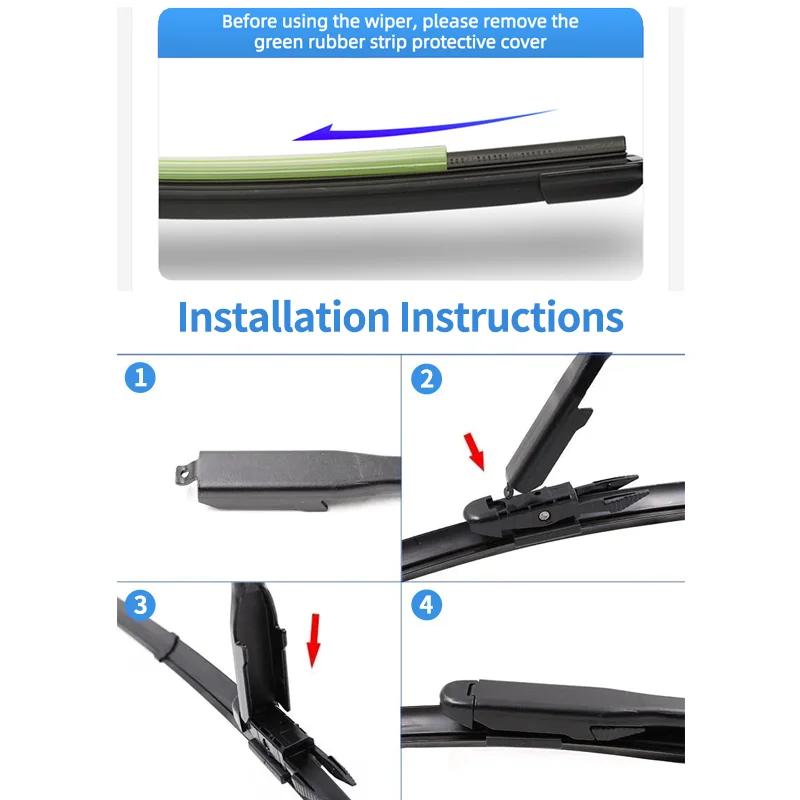 Before using the wiper, please remove the green rubber strip protective cover

Installation Instructions

1

2

3

4