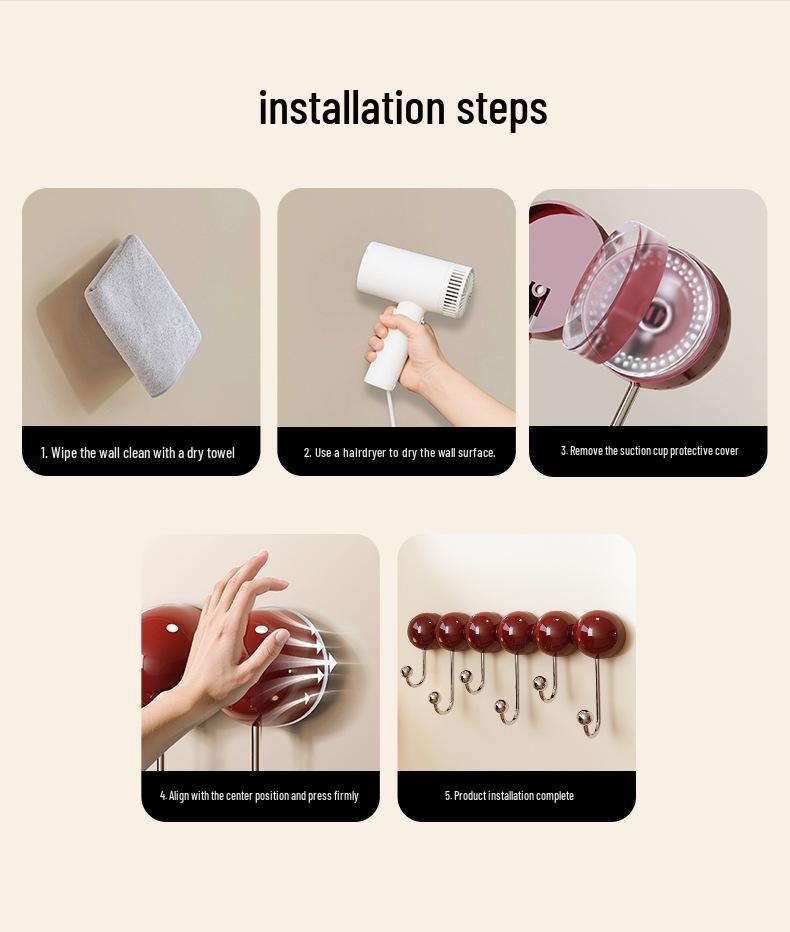 installation steps

1. Wipe the wall clean with a dry towel

2. Use a hairdryer to dry the wall surface.

3. Remove the suction cup protective cover

4. Align with the center position and press firmly

5. Product installation complete