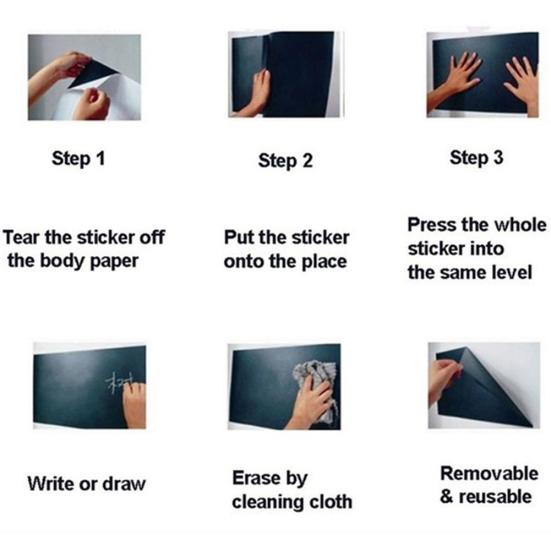 Step 1

Tear the sticker off the body paper

Step 2

Put the sticker onto the place

Step 3

Press the whole sticker into the same level

树

Write or draw

Erase by cleaning cloth

Removable & reusable