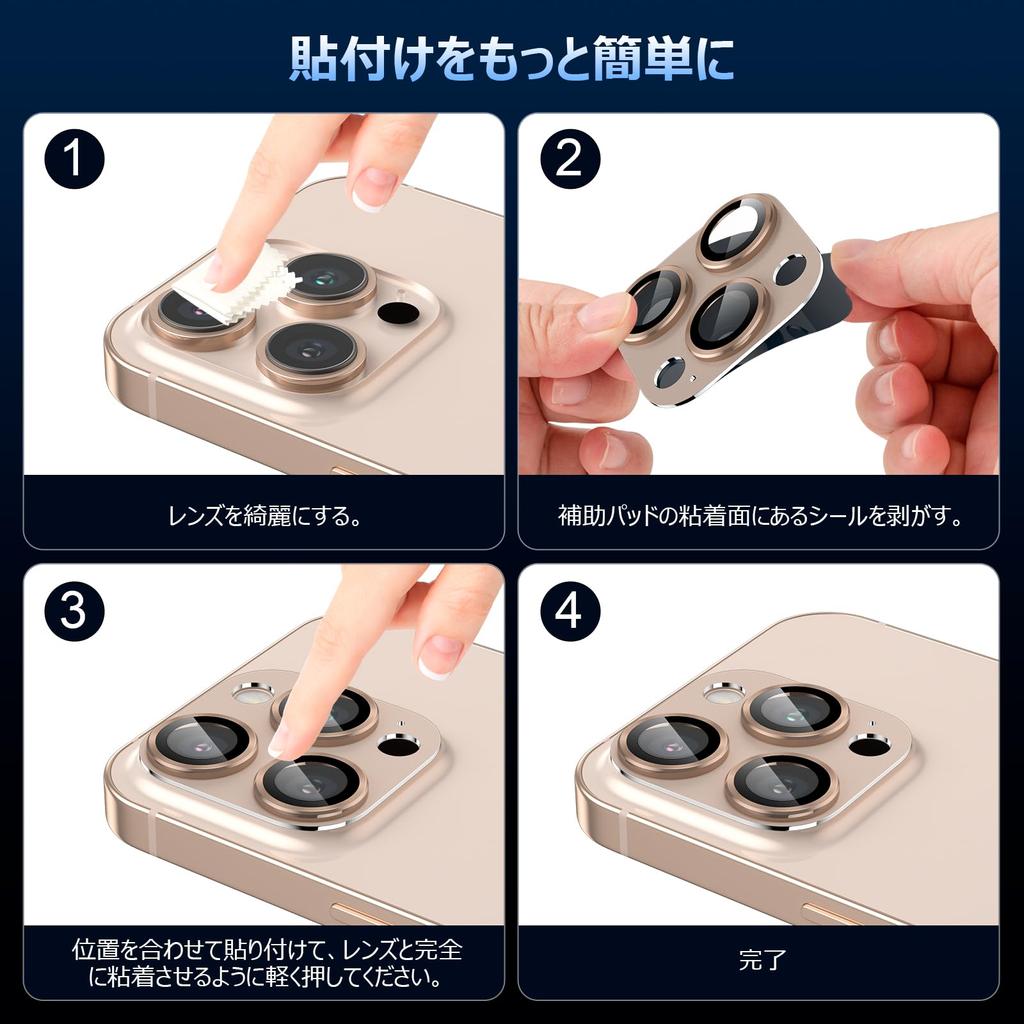 貼付けをもっと簡単に

1

レンズを綺麗にする。

2

補助パッドの粘着面にあるシールを剥がす。

3

位置を合わせて貼り付けて、レンズと完全に粘着させるように軽く押してください。

4

完了