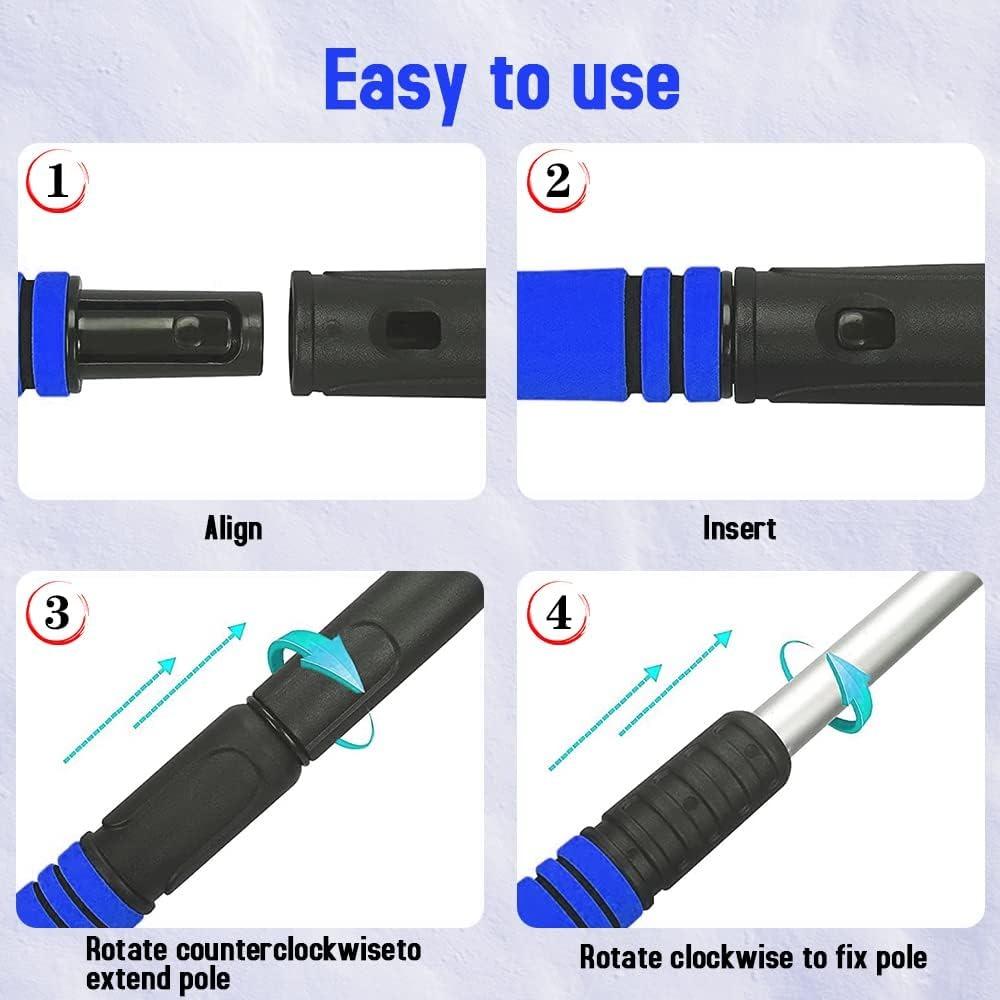 Easy to use

1

Align

2

Insert

3

Rotate counterclockwiseto extend pole

4

Rotate clockwise to fix pole