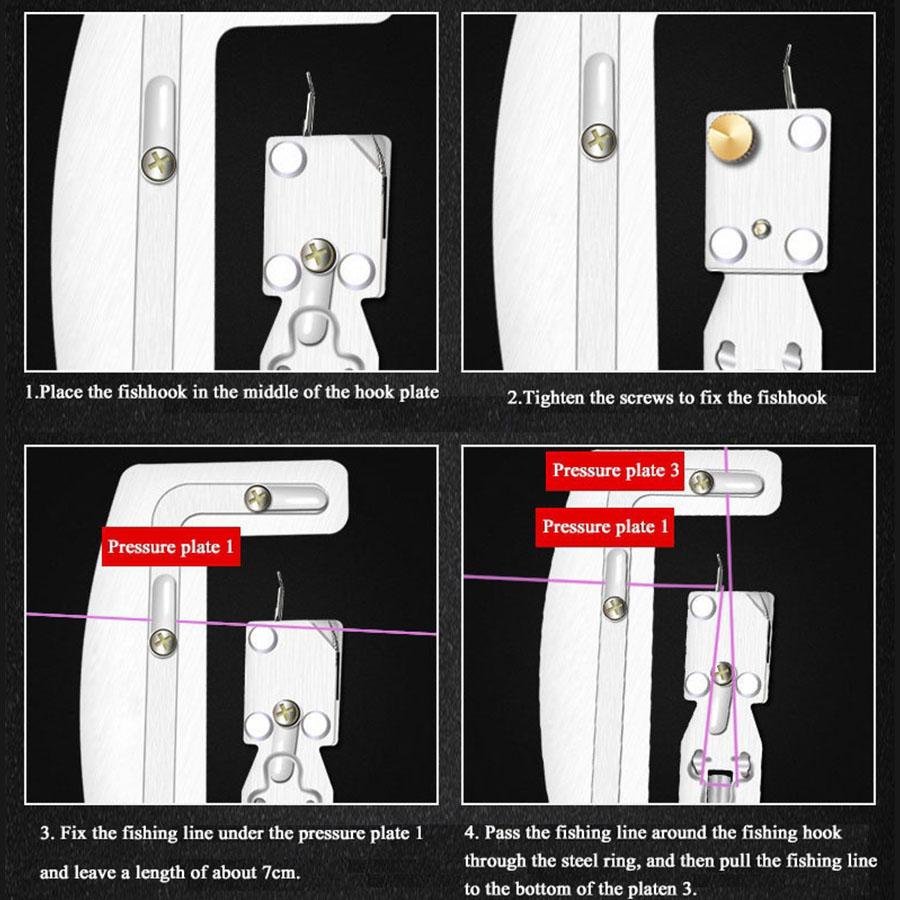 1.Place the fishhook in the middle of the hook plate

2.Tighten the screws to fix the fishhook

Pressure plate 1

3. Fix the fishing line under the pressure plate 1 and leave a length of about 7cm.

Pressure plate 3

Pressure plate 1

4. Pass the fishing line around the fishing hook through the steel ring, and then pull the fishing line to the bottom of the platen 3.