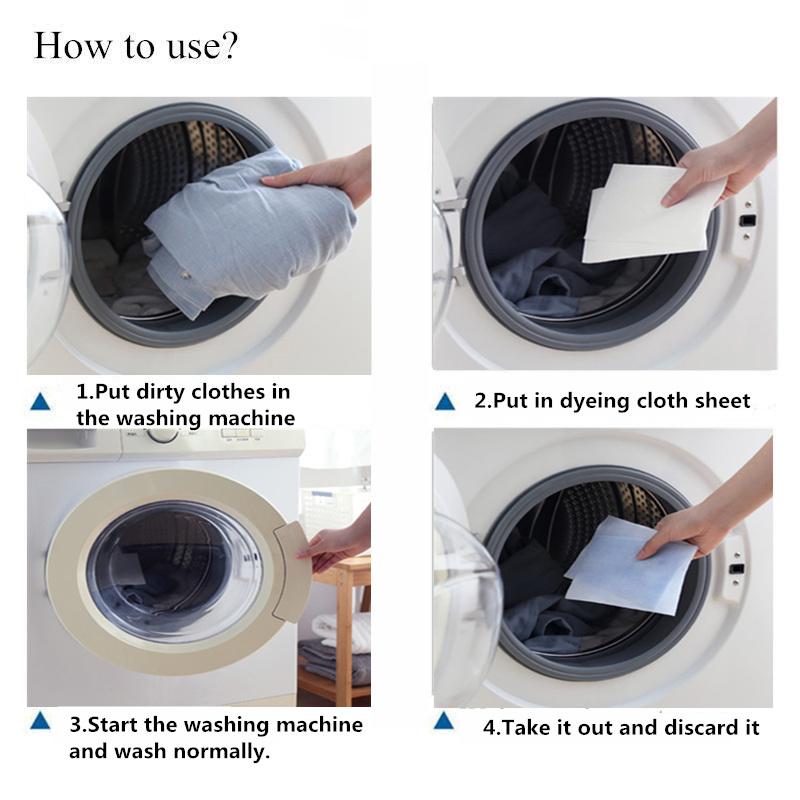 How to use?

1.Put dirty clothes in the washing machine

2.Put in dyeing cloth sheet

3.Start the washing machine and wash normally.

4.Take it out and discard it