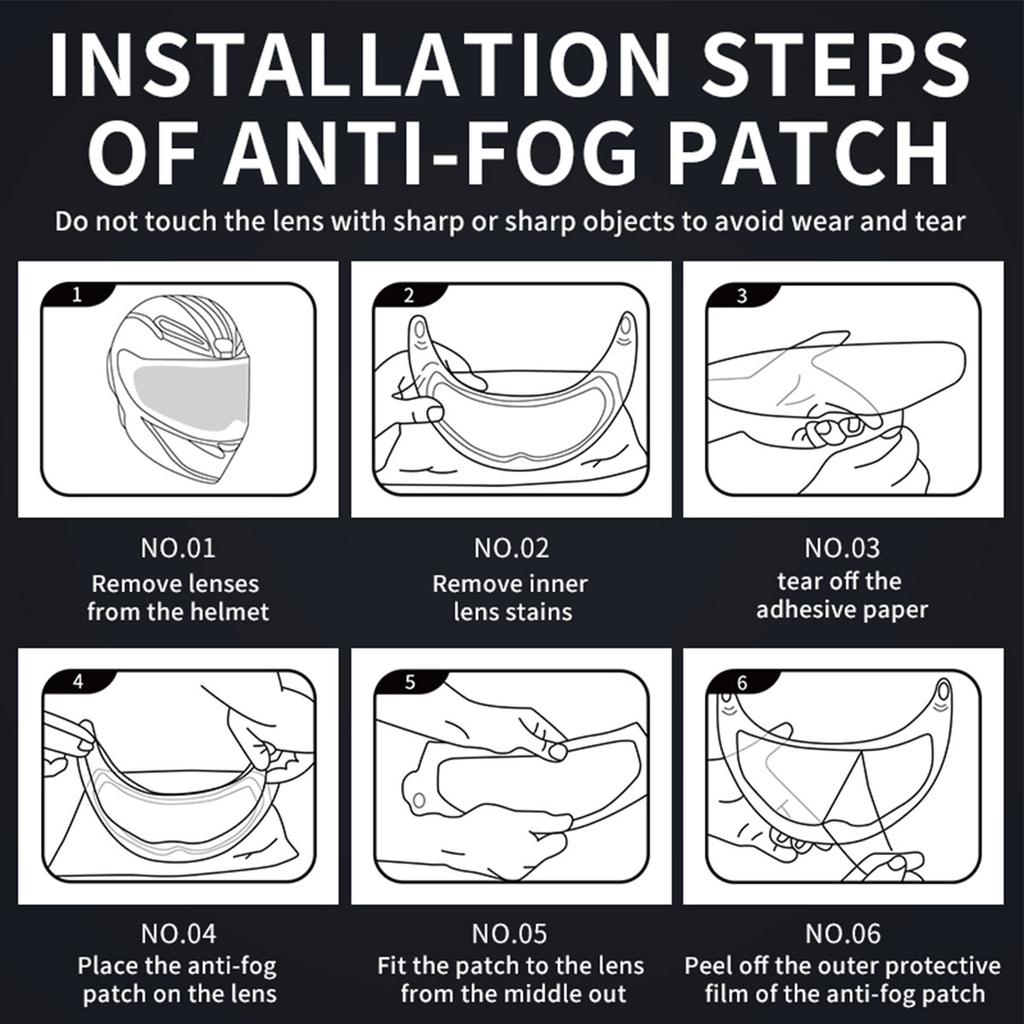 INSTALLATION STEPS OF ANTI-FOG PATCH

Do not touch the lens with sharp or sharp objects to avoid wear and tear

1

NO.01
Remove lenses from the helmet

2

NO.02
Remove inner lens stains

3

NO.03
tear off the adhesive paper

4

NO.04
Place the anti-fog patch on the lens

5

NO.05
Fit the patch to the lens from the middle out

6

NO.06
Peel off the outer protective film of the anti-fog patch