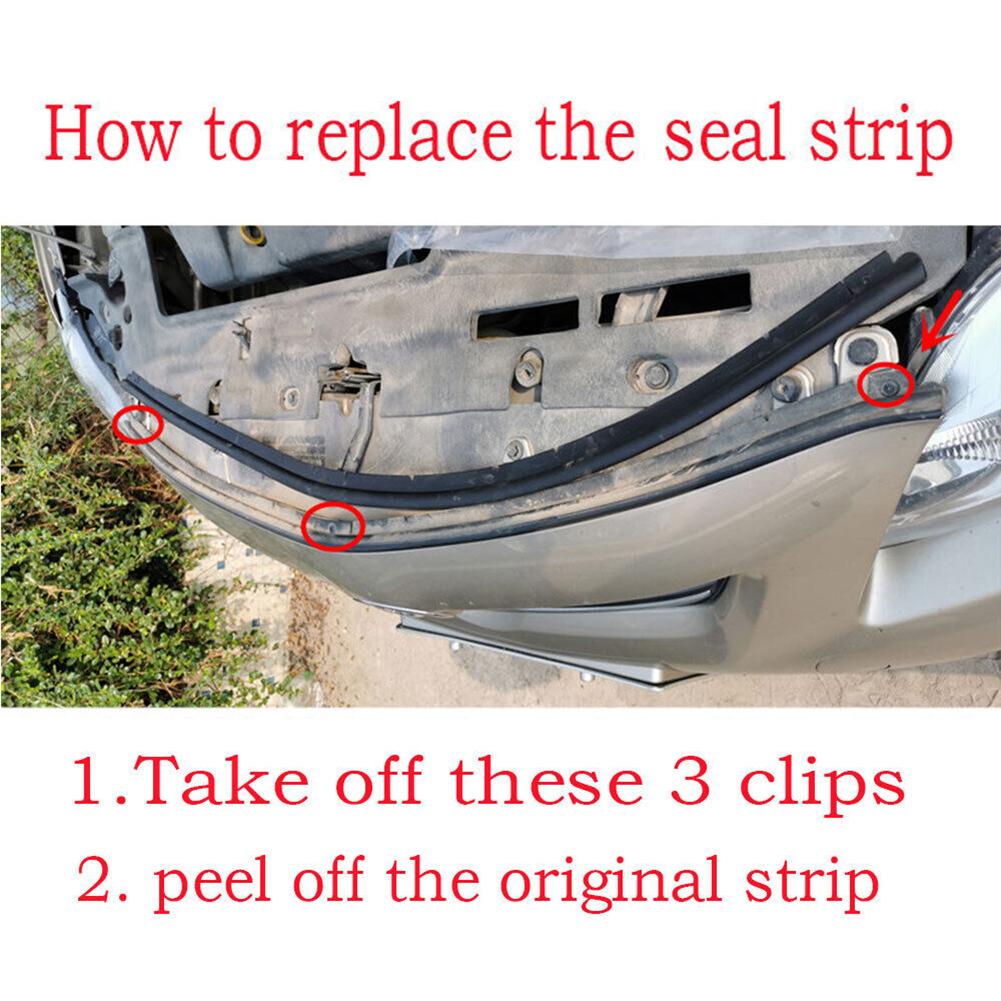 How to replace the seal strip

1.Take off these 3 clips
2. peel off the original strip