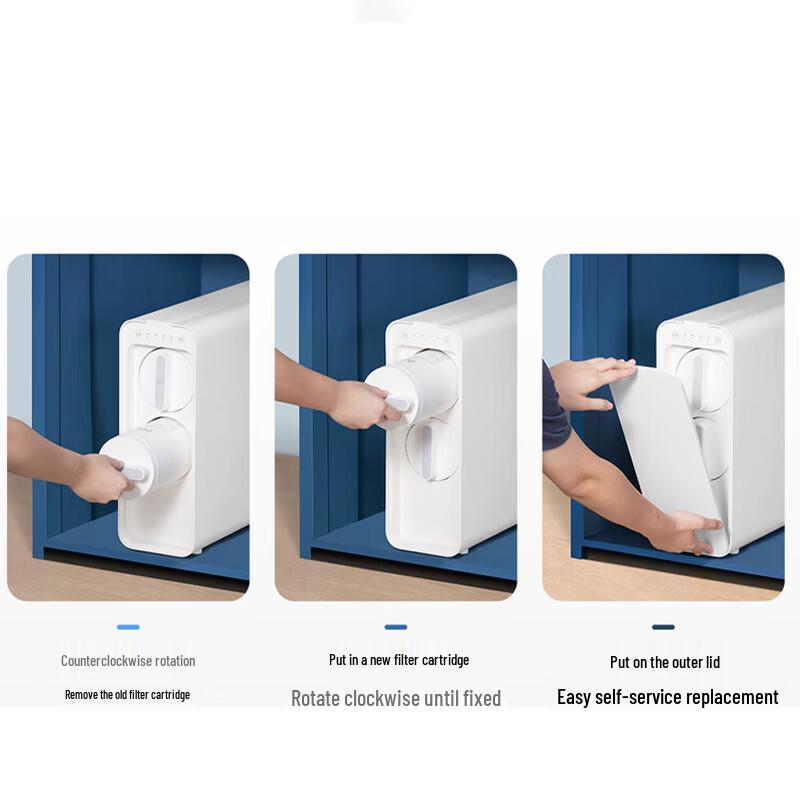 Counterclockwise rotation

Remove the old filter cartridge

Put in a new filter cartridge

Rotate clockwise until fixed

Put on the outer lid

Easy self-service replacement