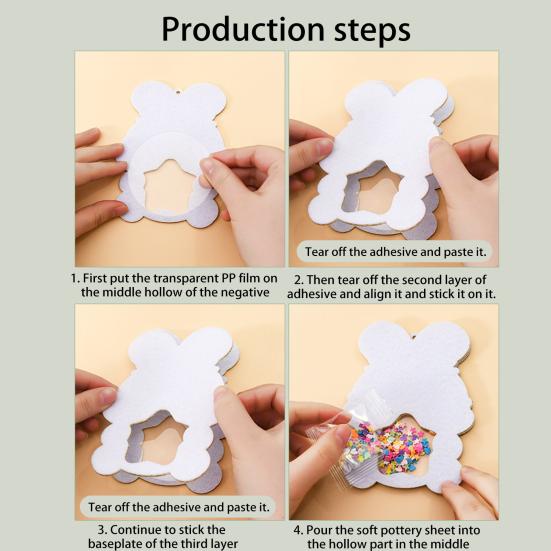 Production steps

1. First put the transparent PP film on the middle hollow of the negative

Tear off the adhesive and paste it.

2. Then tear off the second layer of adhesive and align it and stick it on it.

Tear off the adhesive and paste it.

3. Continue to stick the baseplate of the third layer

4. Pour the soft pottery sheet into the hollow part in the middle