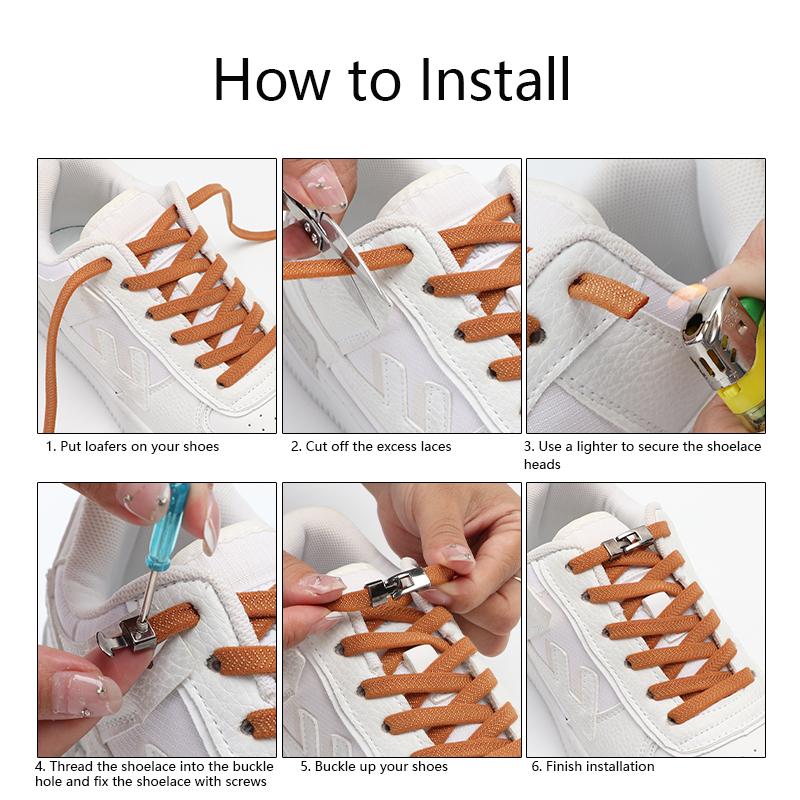 How to Install

1. Put loafers on your shoes

2. Cut off the excess laces

3. Use a lighter to secure the shoelace heads

4. Thread the shoelace into the buckle hole and fix the shoelace with screws

5. Buckle up your shoes

6. Finish installation