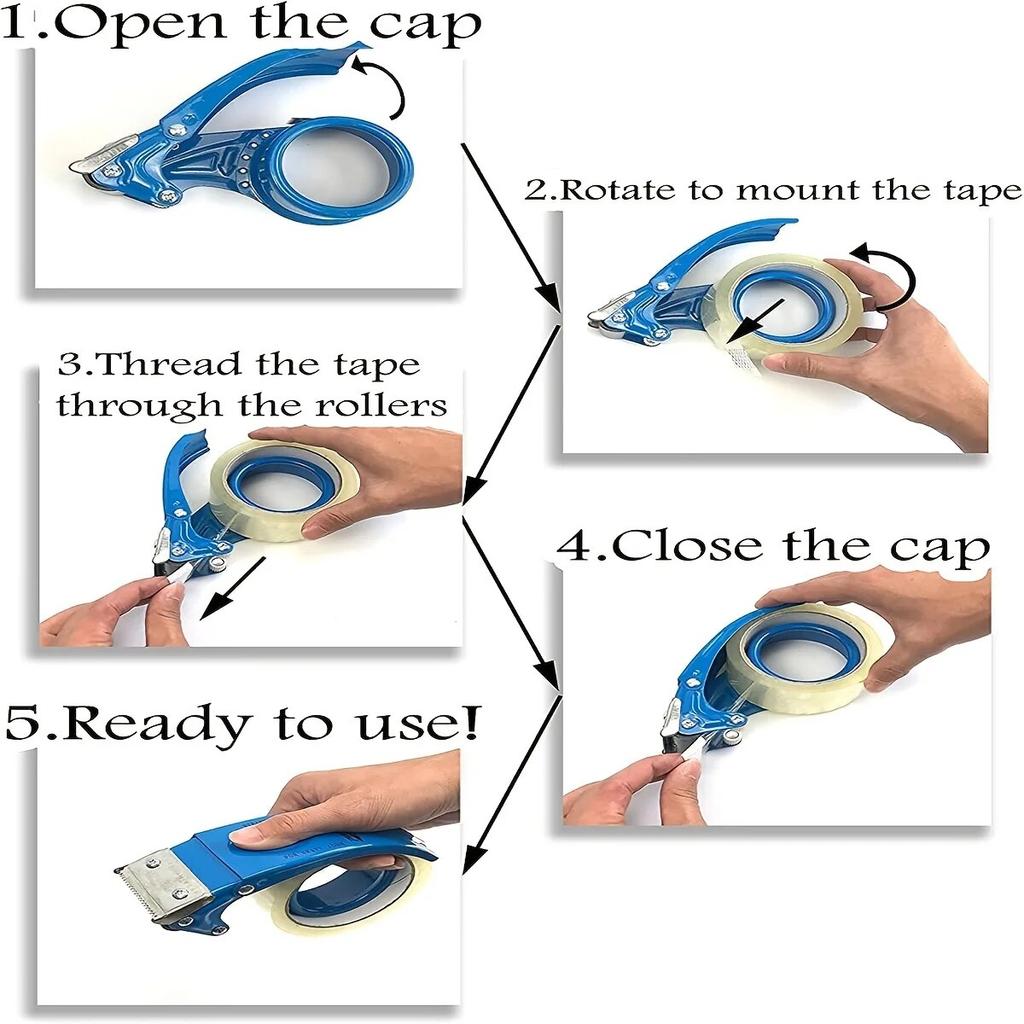 1.Open the cap

2.Rotate to mount the tape

3.Thread the tape through the rollers

4.Close the cap

5.Ready to use!