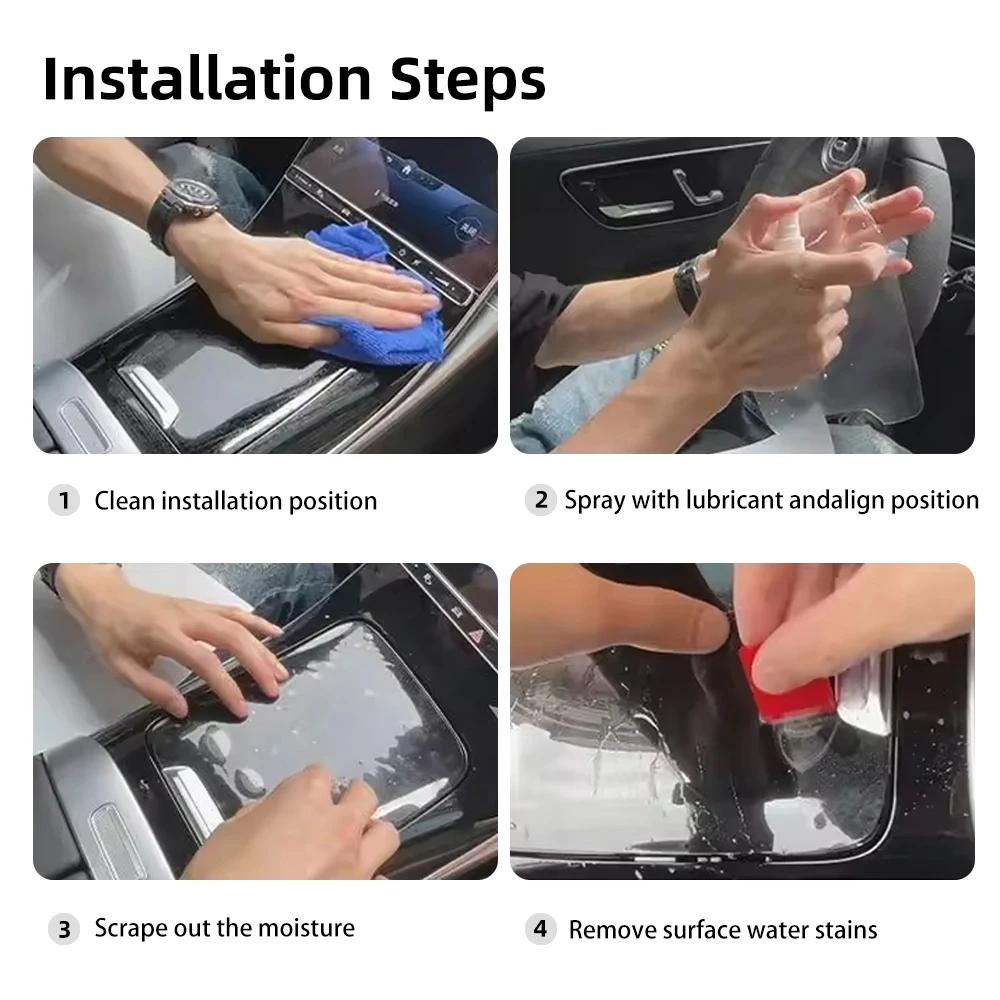 Installation Steps

1 Clean installation position

2 Spray with lubricant andalign position

3 Scrape out the moisture

4 Remove surface water stains