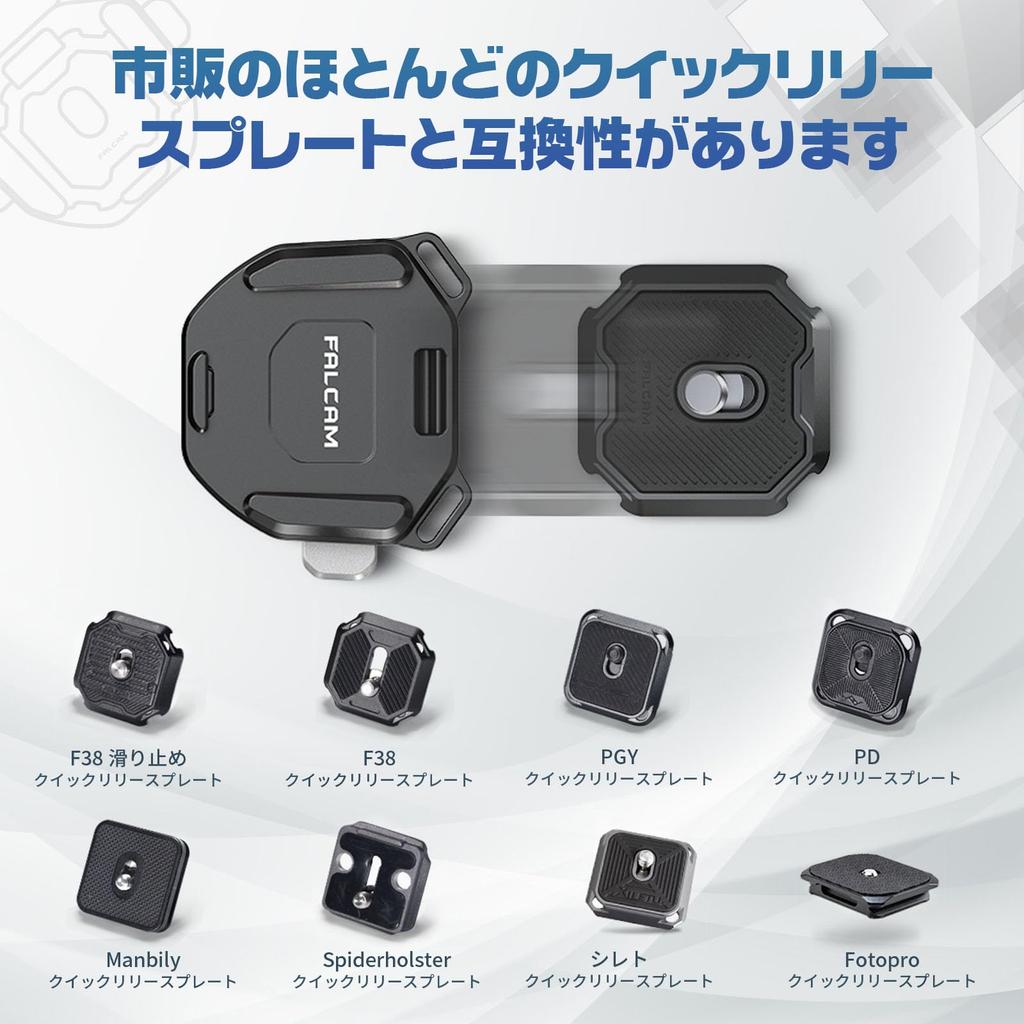 市販のほとんどのクイックリリースプレートと互換性があります

FALCAM

FALCAM

F38 滑り止め
クイックリリースプレート

F38
クイックリリースプレート

PGY
クイックリリースプレート

PD
クイックリリースプレート

Manbily
クイックリリースプレート

Spiderholster
クイックリリースプレート

シレト
クイックリリースプレート

Fotopro
クイックリリースプレート