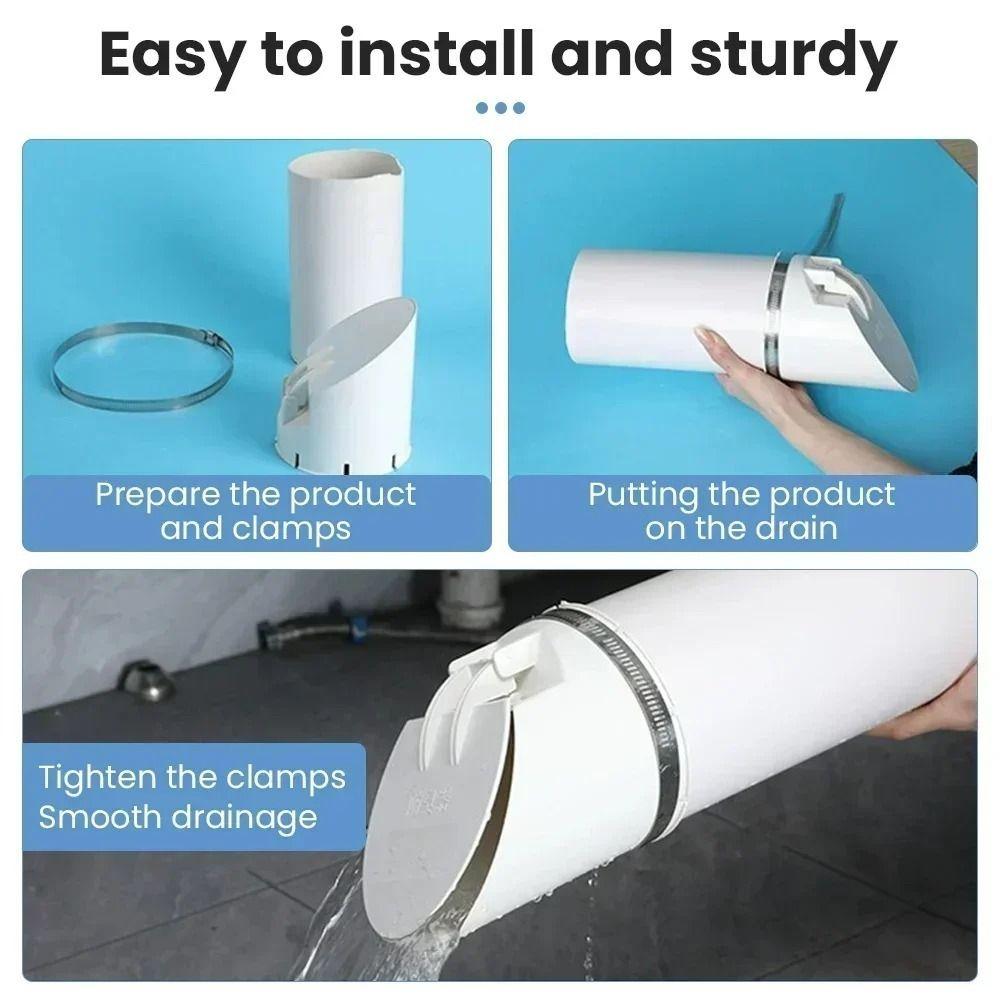 Easy to install and sturdy

Prepare the product and clamps

Putting the product on the drain

Tighten the clamps
Smooth drainage