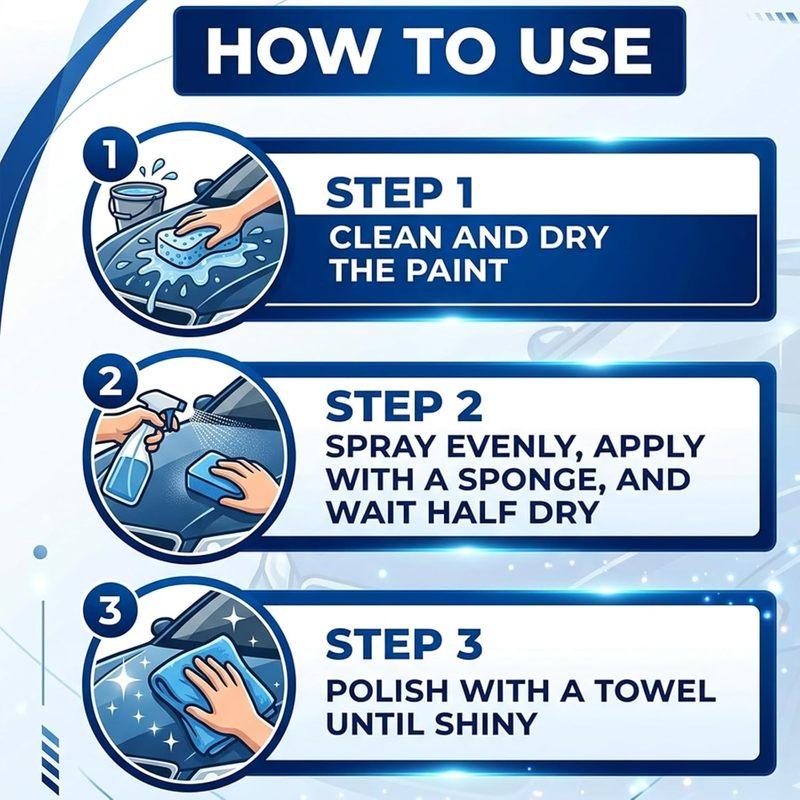 HOW TO USE

1

STEP 1
CLEAN AND DRY THE PAINT

2

STEP 2
SPRAY EVENLY, APPLY WITH A SPONGE, AND WAIT HALF DRY

3

STEP 3
POLISH WITH A TOWEL UNTIL SHINY