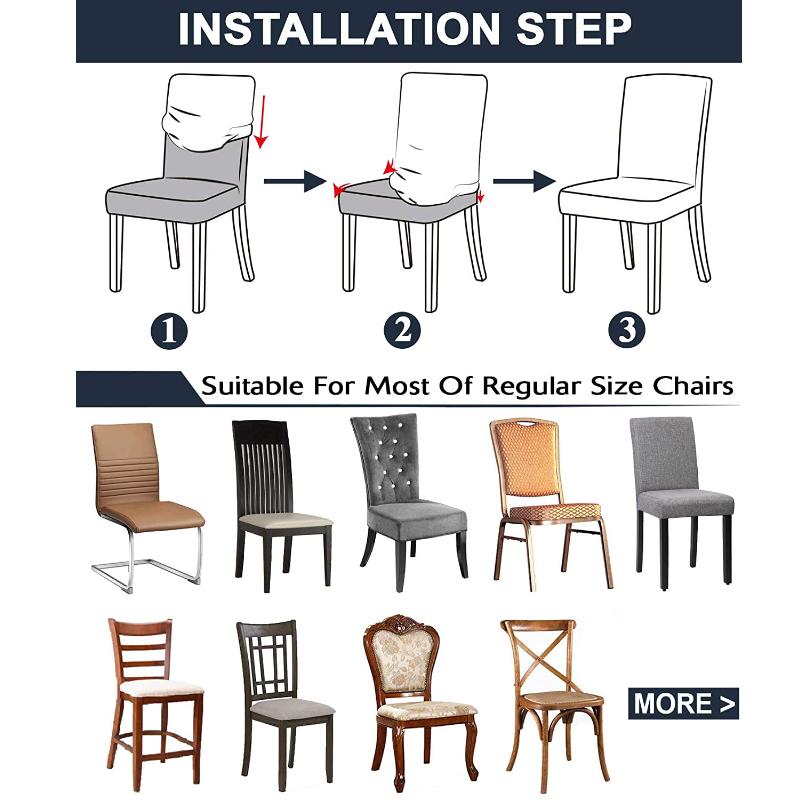 INSTALLATION STEP

1

2

3

Suitable For Most Of Regular Size Chairs

MORE >