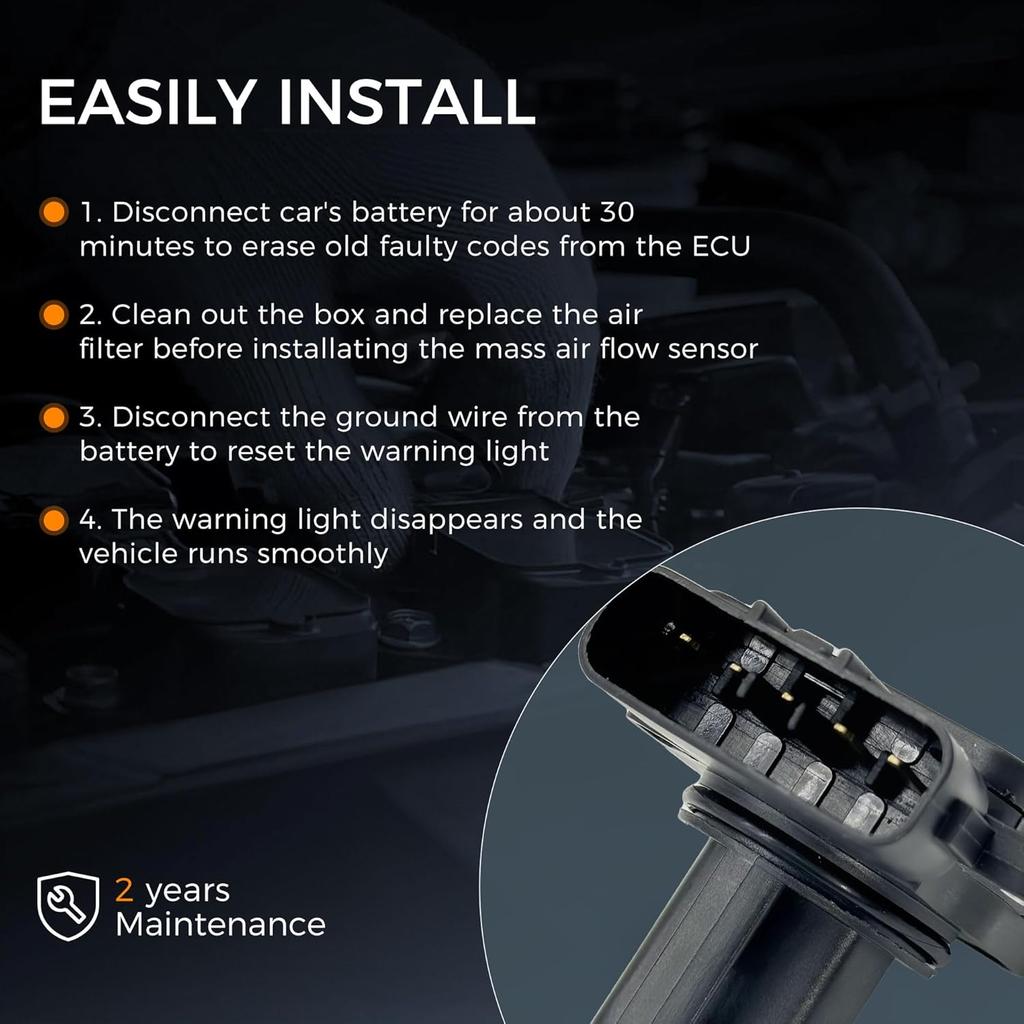 EASILY INSTALL

1. Disconnect car's battery for about 30 minutes to erase old faulty codes from the ECU

2. Clean out the box and replace the air filter before installating the mass air flow sensor

3. Disconnect the ground wire from the battery to reset the warning light

4. The warning light disappears and the vehicle runs smoothly

2 years Maintenance