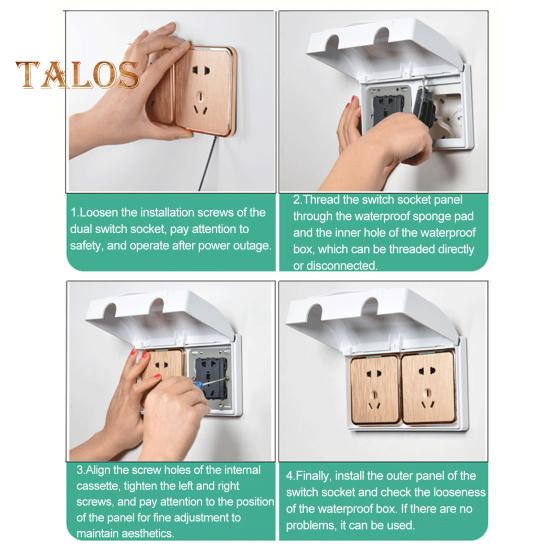 TALOS

1.Loosen the installation screws of the dual switch socket, pay attention to safety, and operate after power outage.

2.Thread the switch socket panel through the waterproof sponge pad and the inner hole of the waterproof box, which can be threaded directly or disconnected.

3.Align the screw holes of the internal cassette, tighten the left and right screws, and pay attention to the position of the panel for fine adjustment to maintain aesthetics.

4.Finally, install the outer panel of the switch socket and check the looseness of the waterproof box. If there are no problems, it can be used.