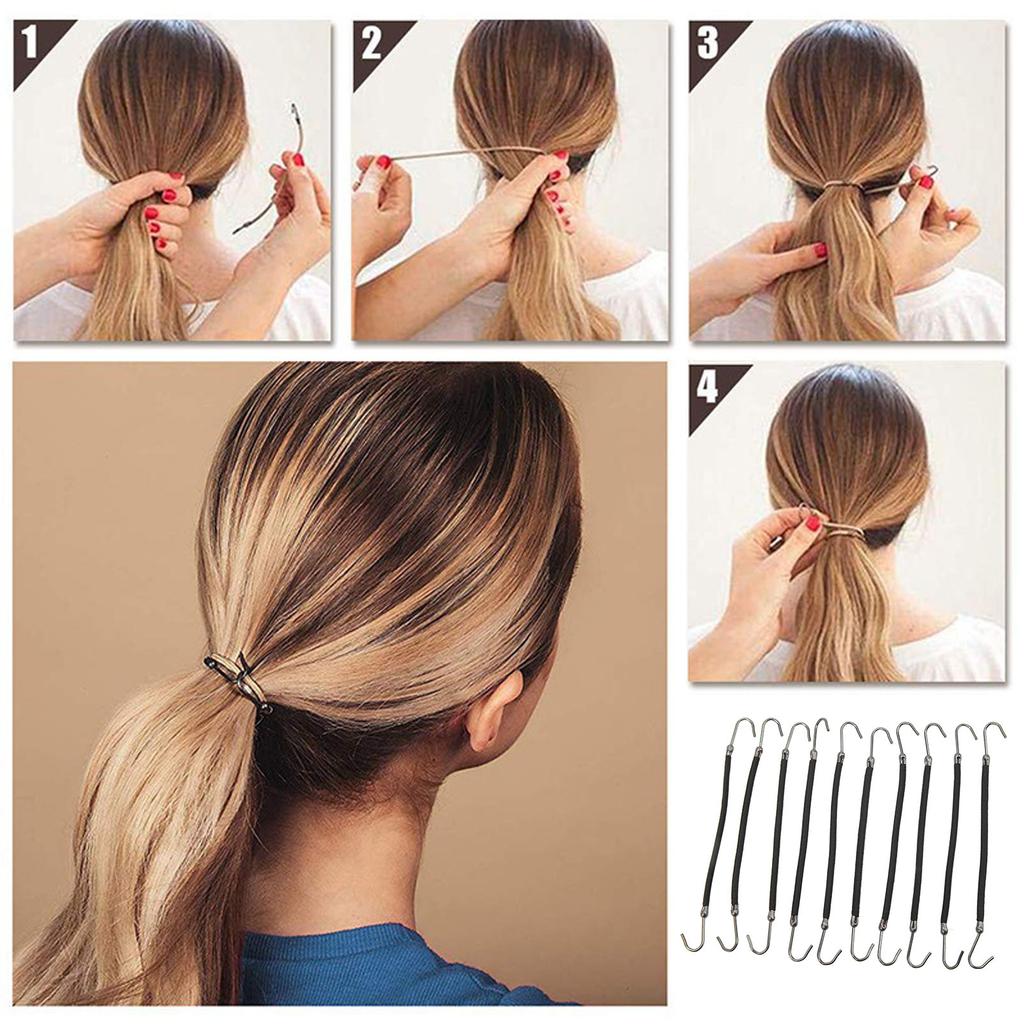 1
2
3
4