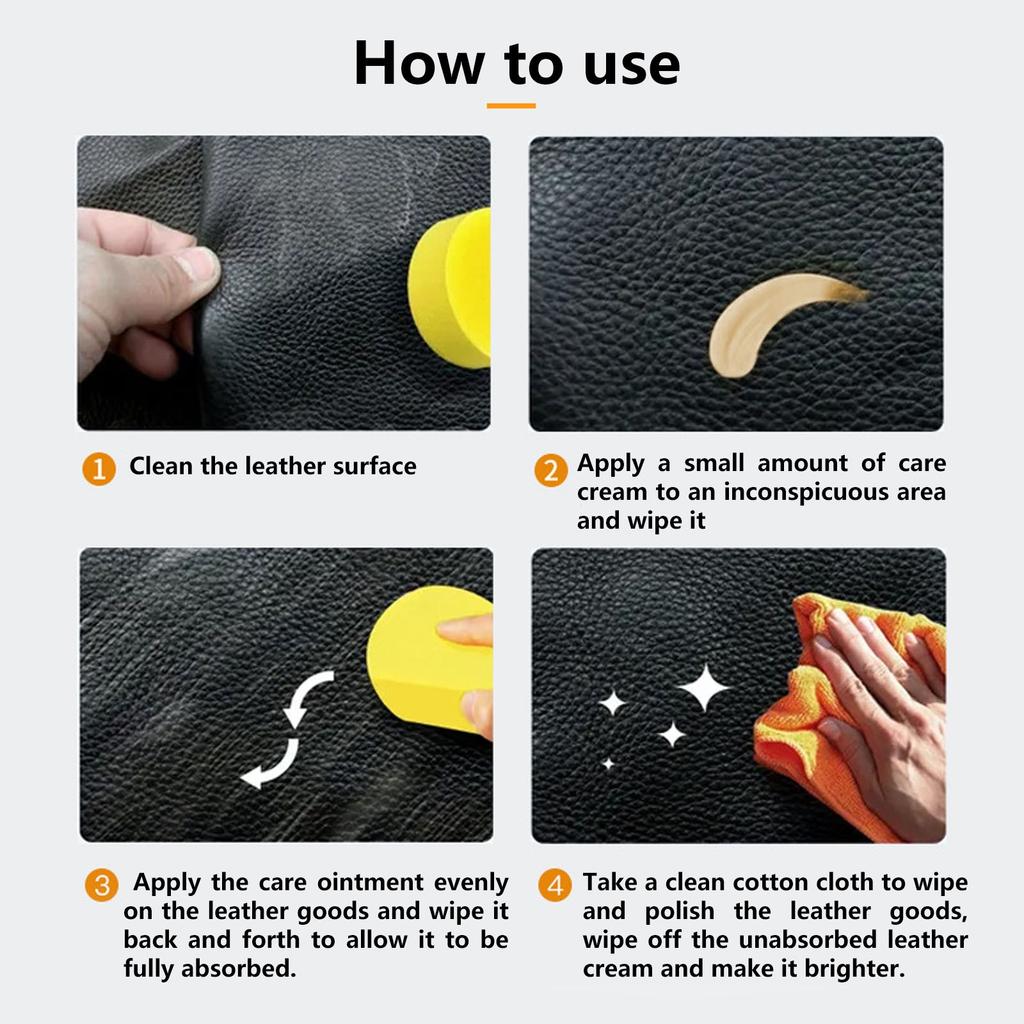 How to use

1 Clean the leather surface

2 Apply a small amount of care cream to an inconspicuous area and wipe it

3 Apply the care ointment evenly on the leather goods and wipe it back and forth to allow it to be fully absorbed.

4 Take a clean cotton cloth to wipe and polish the leather goods, wipe off the unabsorbed leather cream and make it brighter.