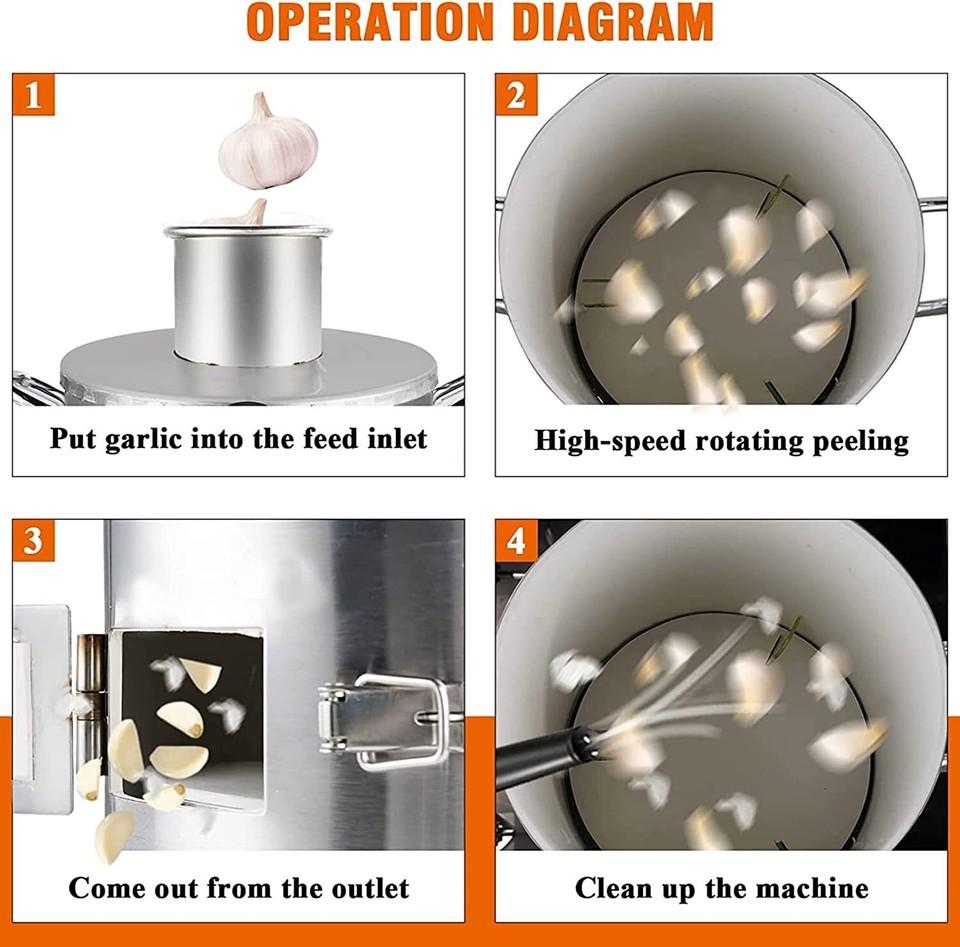 OPERATION DIAGRAM

1
Put garlic into the feed inlet

2
High-speed rotating peeling

3
Come out from the outlet

4
Clean up the machine