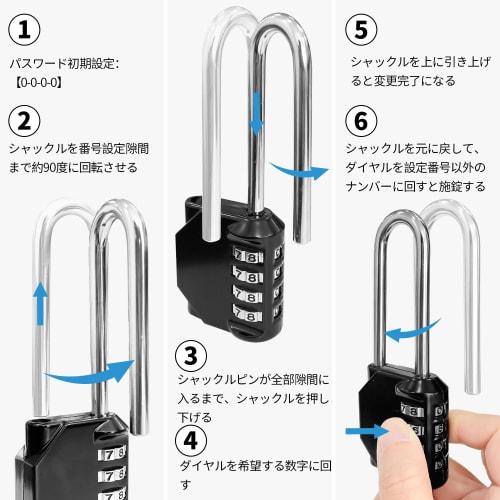 1

パスワード初期設定:
【0-0-0-0】

2

シャックルを番号設定隙間まで約90度に回転させる

7 8
7 8
7 8

7 8
7 8
7 8
7 8

3

シャックルピンが全部隙間に入るまで、シャックルを押し下げる

4

ダイヤルを希望する数字に回す

5

シャックルを上に引き上げると変更完了になる

6

シャックルを元に戻して、ダイヤルを設定番号以外のナンバーに回すと施錠する

7 8