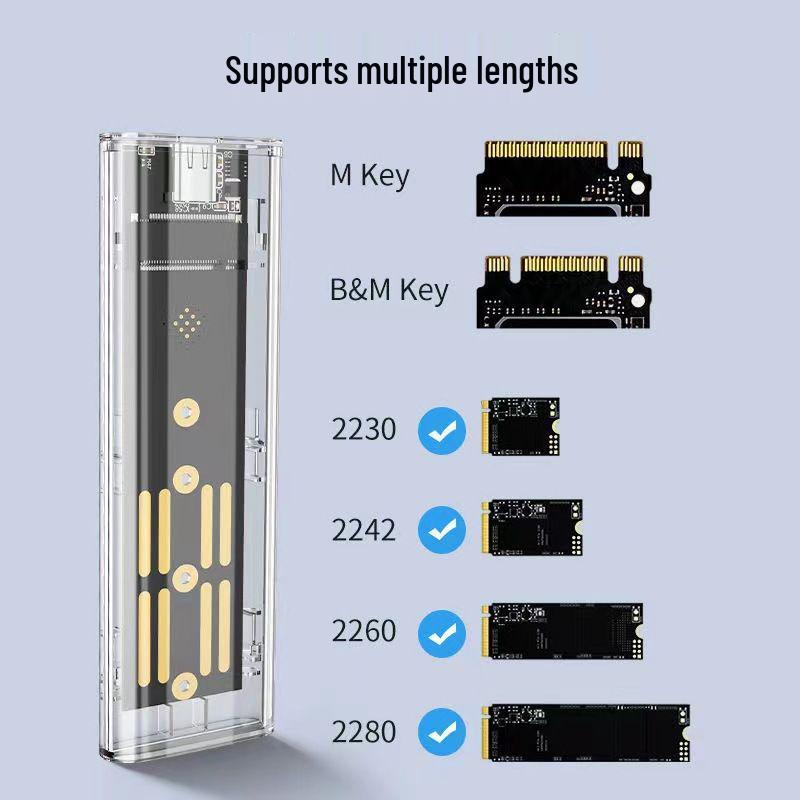 Supports multiple lengths

M Key

B&M Key

2230

2242

2260

2280