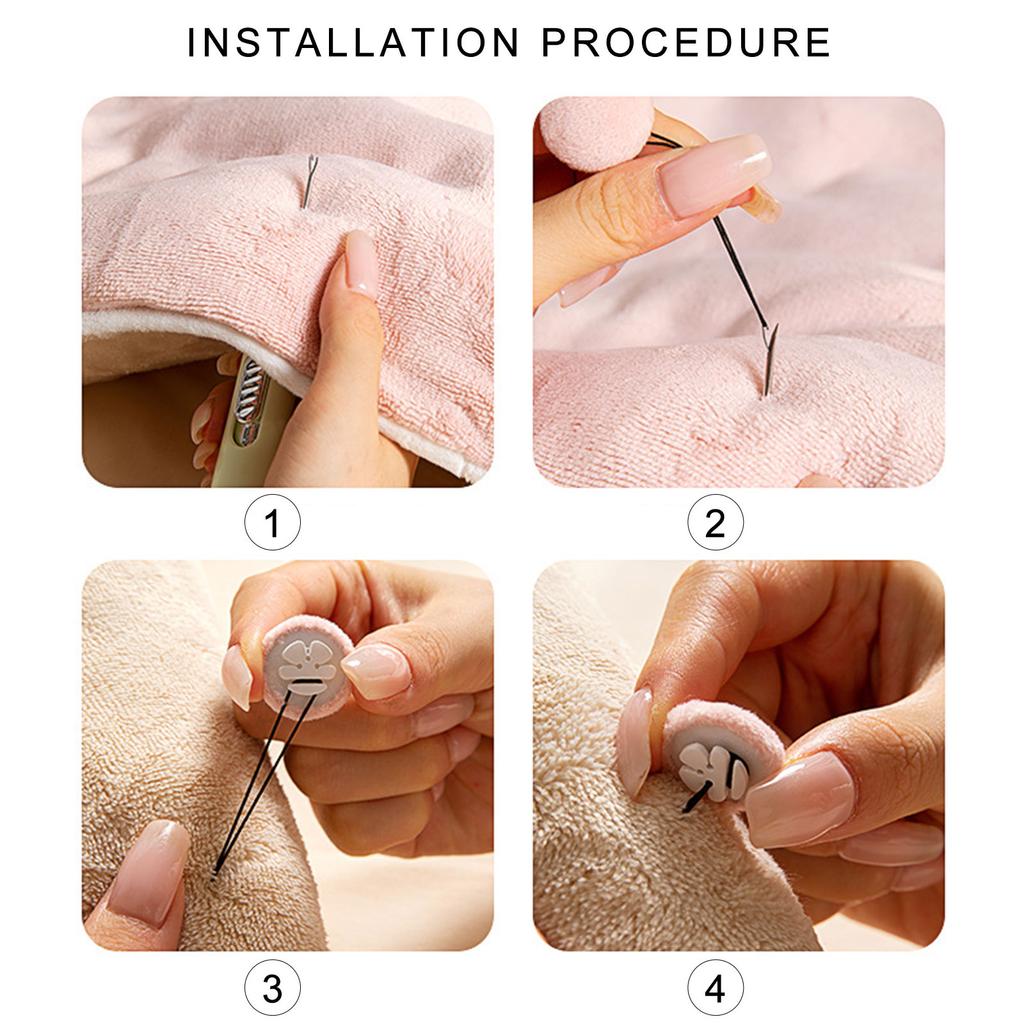 INSTALLATION PROCEDURE

1

2

3

4